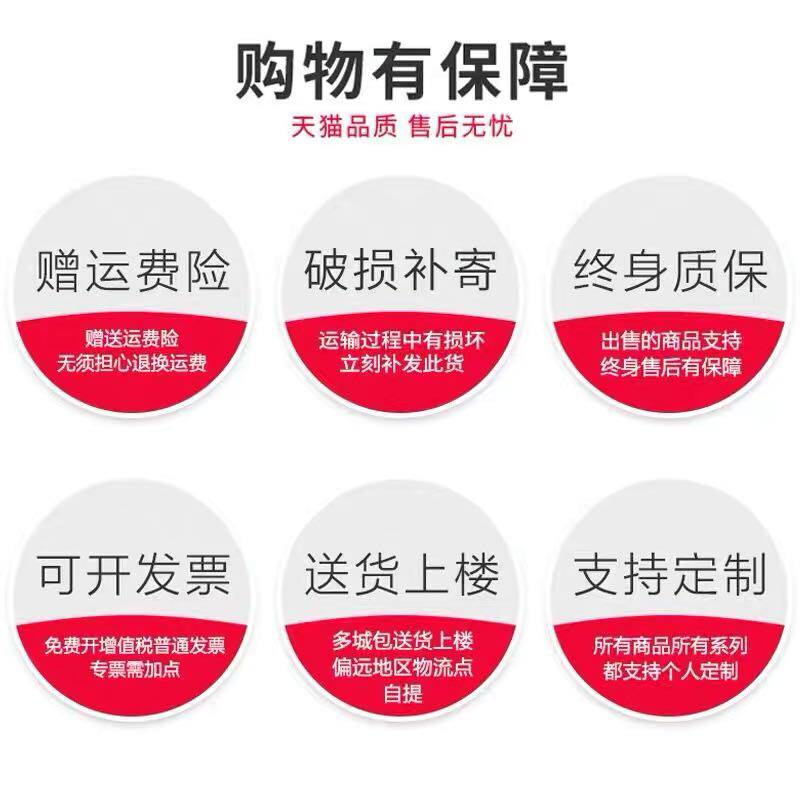 购物有保障

天猫品质 售后无忧

赠运费险

赠送运费险
无须担心退换运费

破损补寄

运输过程中有损坏
立刻补发此货

终身质保

出售的商品支持
终身售后有保障

可开发票

免费开增值税普通发票
专票需加点

送货上楼

多城包送货上楼
偏远地区物流点
自提

支持定制

所有商品所有系列
都支持个人定制