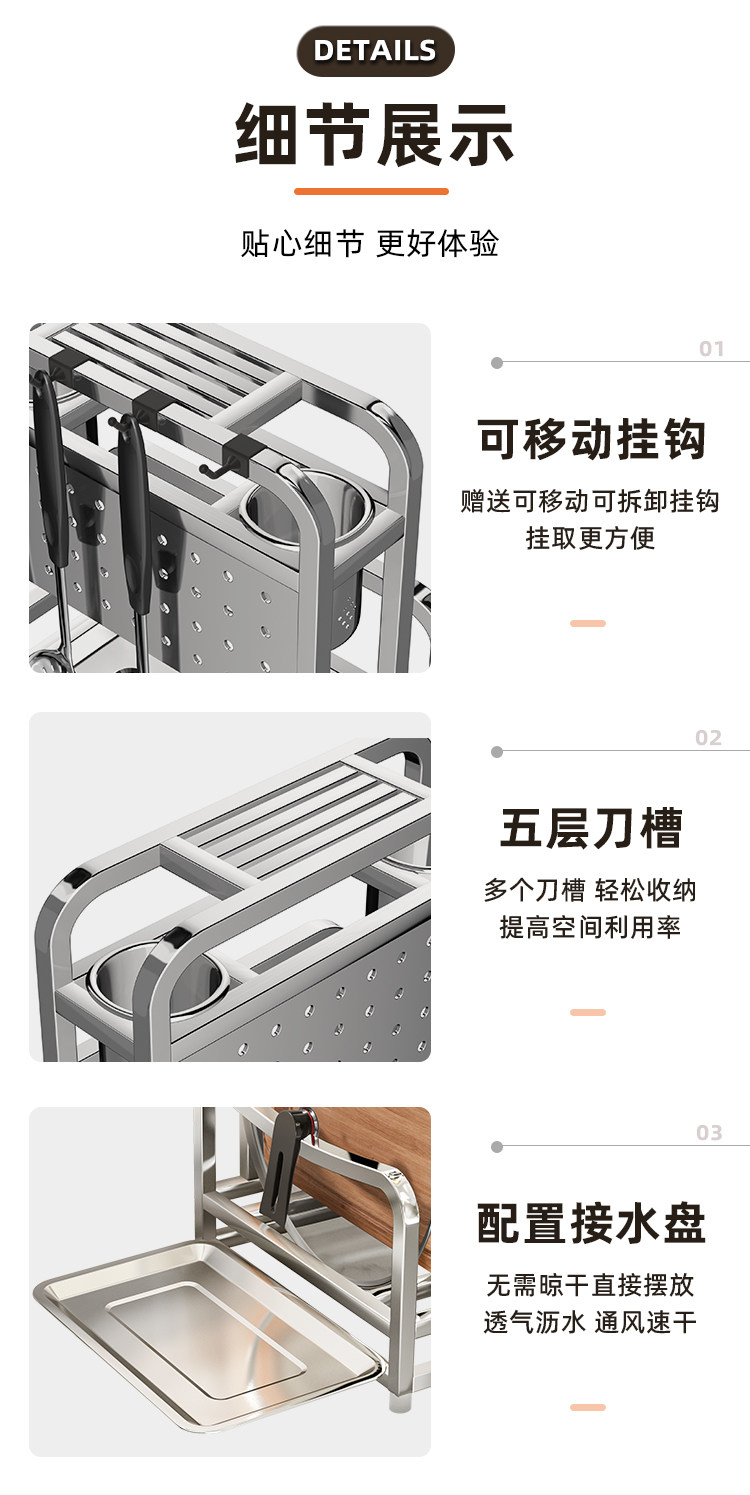 DETAILS

细节展示

贴心细节 更好体验

01

可移动挂钩

赠送可移动可拆卸挂钩
挂取更方便

02

五层刀槽

多个刀槽 轻松收纳
提高空间利用率

03

配置接水盘

无需晾干直接摆放
透气沥水 通风速干