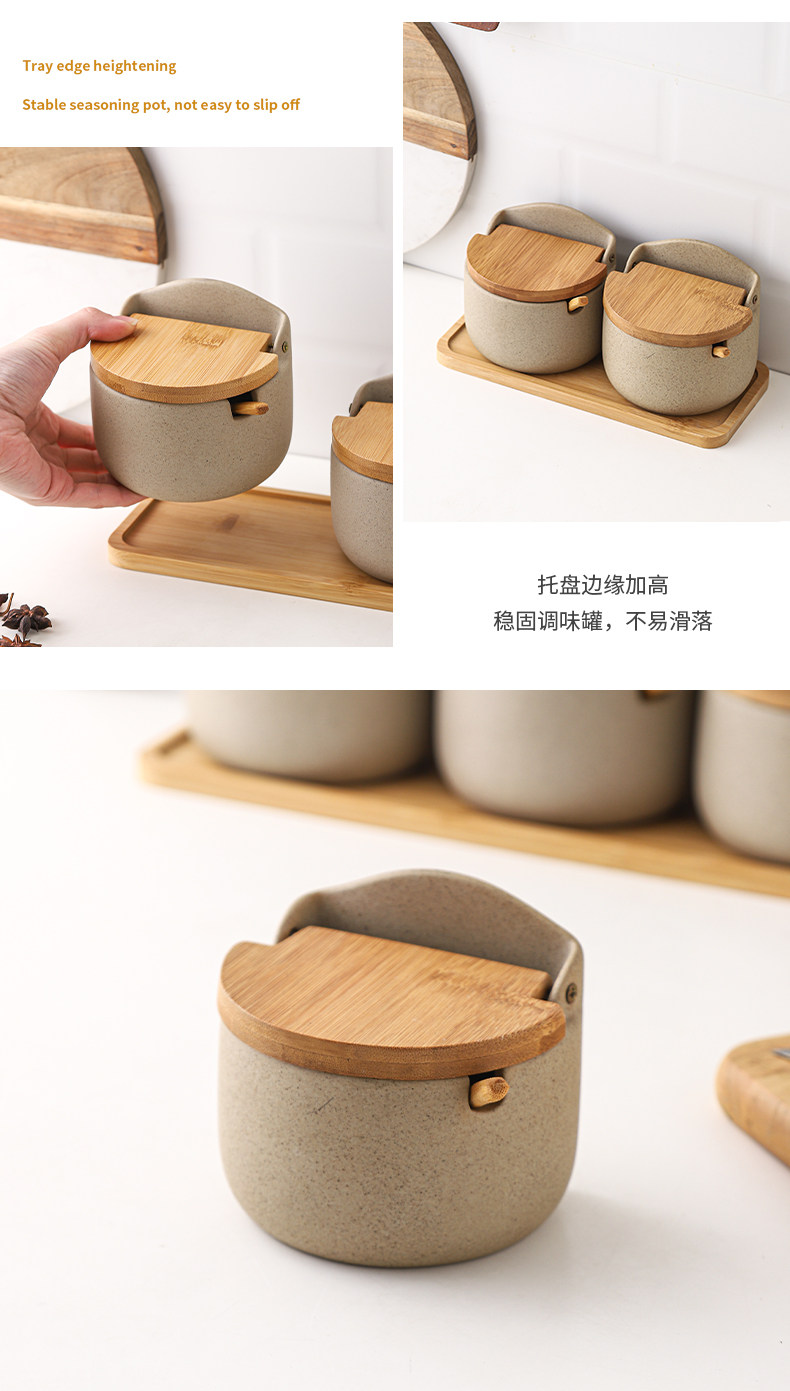 Tray edge heightening

Stable seasoning pot, not easy to slip off

托盘边缘加高
稳固调味罐，不易滑落