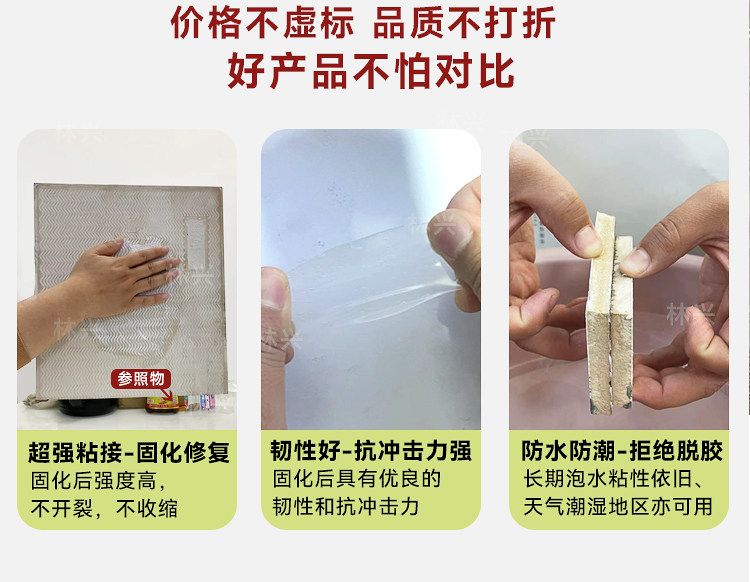 价格不虚标 品质不打折
好产品不怕对比

林兴

参照物

超强粘接-固化修复
固化后强度高，
不开裂，不收缩

林兴

韧性好-抗冲击力强
固化后具有优良的
韧性和抗冲击力

林兴

防水防潮-拒绝脱胶
长期泡水粘性依旧、
天气潮湿地区亦可用