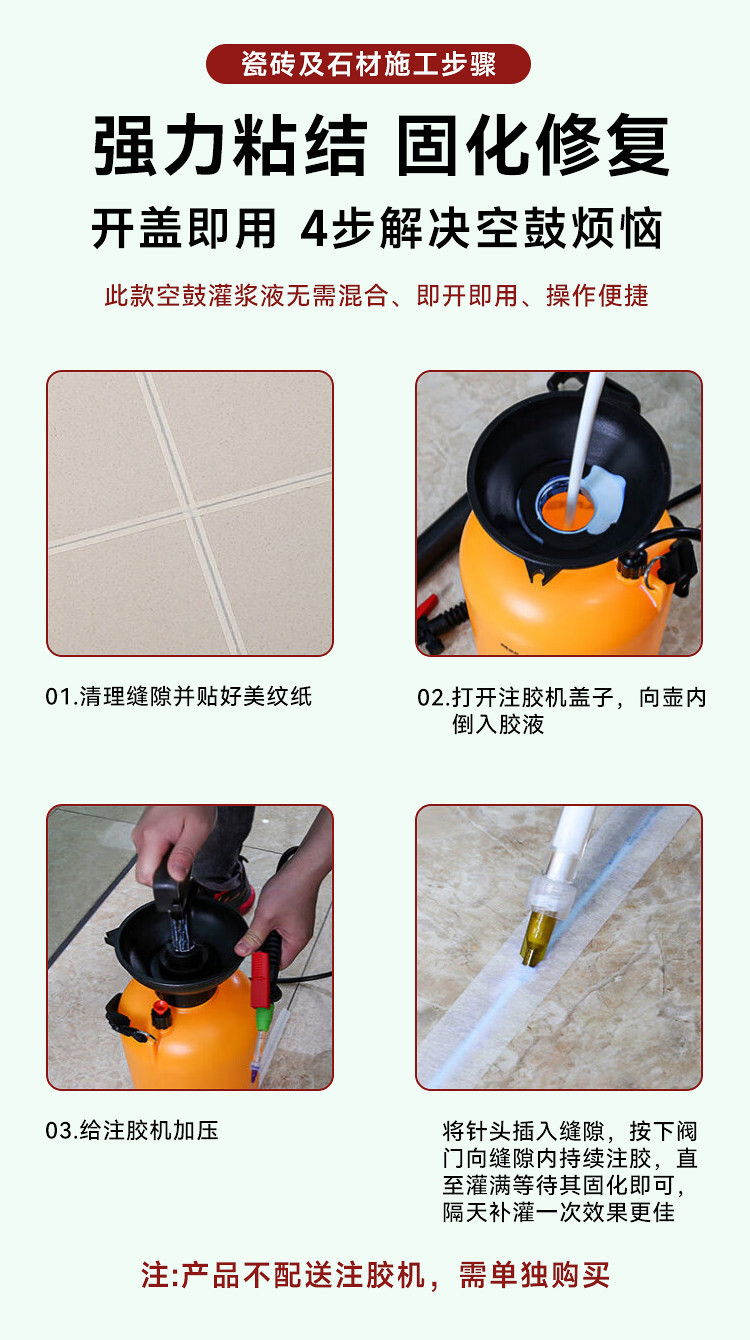 瓷砖及石材施工步骤

强力粘结 固化修复

开盖即用 4步解决空鼓烦恼

此款空鼓灌浆液无需混合、即开即用、操作便捷

01.清理缝隙并贴好美纹纸

02.打开注胶机盖子，向壶内倒入胶液

03.给注胶机加压

将针头插入缝隙，按下阀门向缝隙内持续注胶，直至灌满等待其固化即可，隔天补灌一次效果更佳

注:产品不配送注胶机，需单独购买