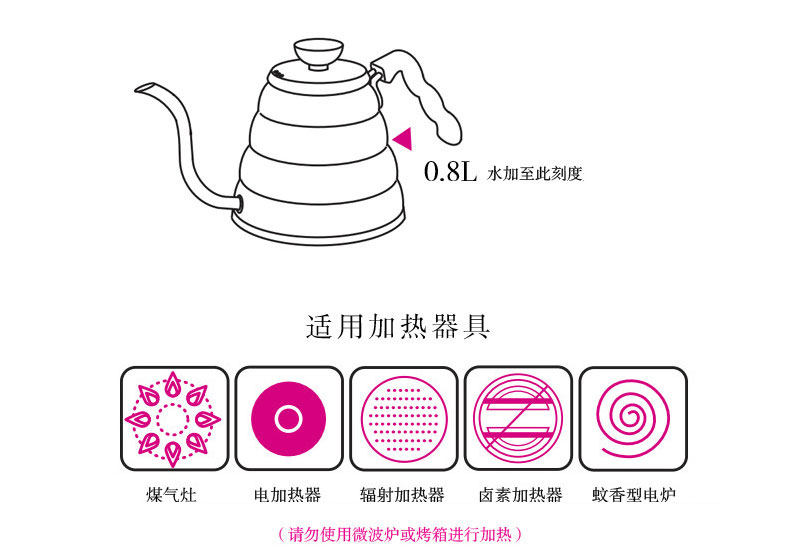 0.8L 水加至此刻度

适用加热器具

煤气灶

电加热器

辐射加热器

卤素加热器

蚊香型电炉

（请勿使用微波炉或烤箱进行加热）