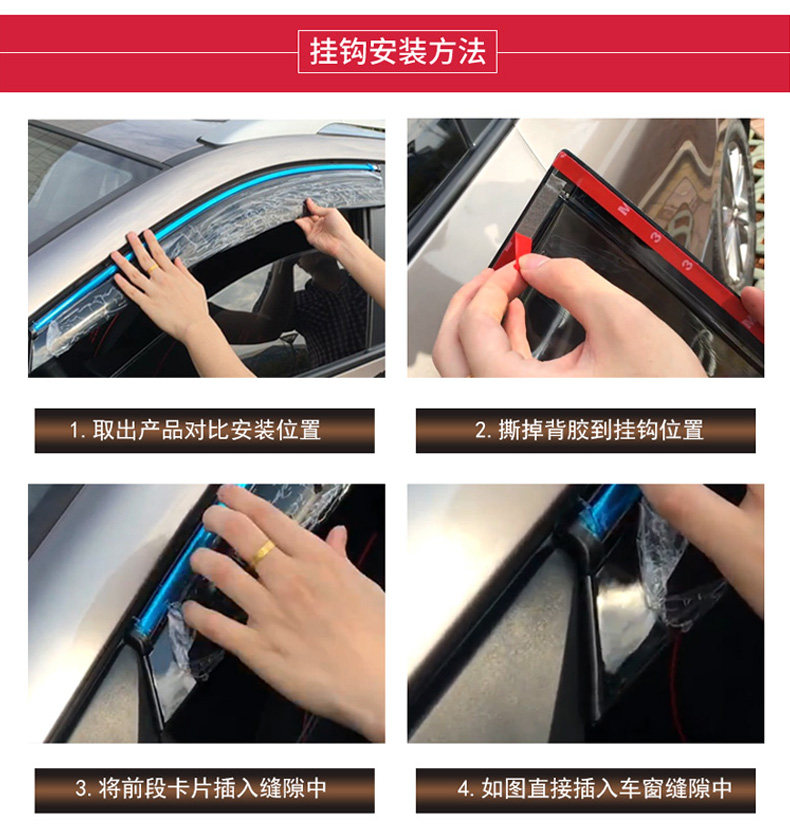 挂钩安装方法

1.取出产品对比安装位置

2.撕掉背胶到挂钩位置

3.将前段卡片插入缝隙中

4.如图直接插入车窗缝隙中