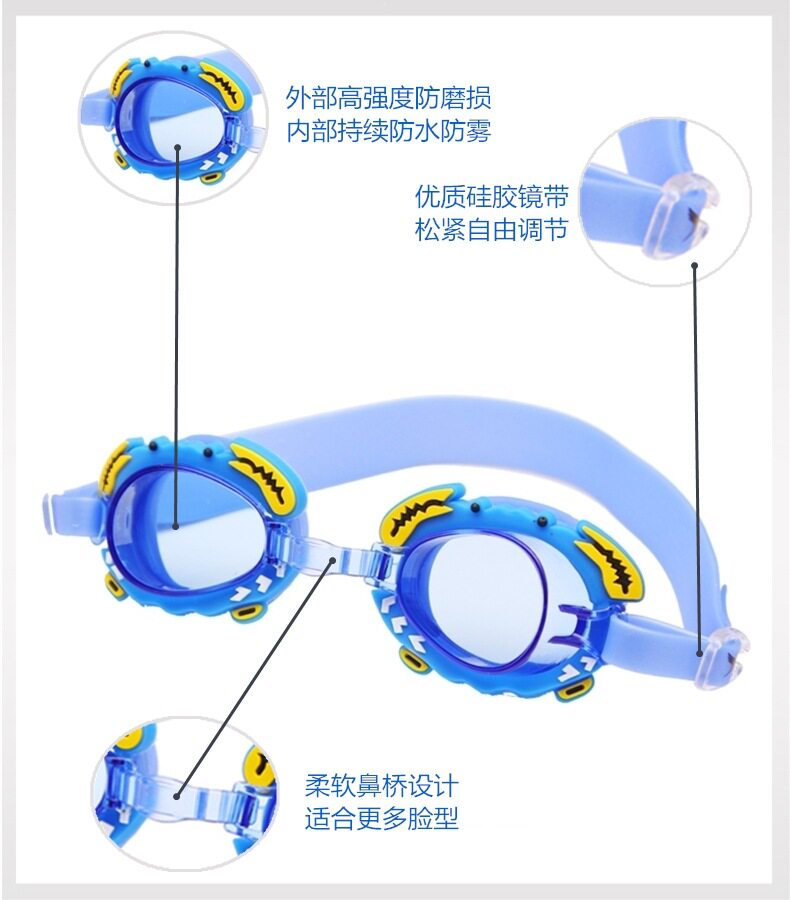 外部高强度防磨损
内部持续防水防雾

优质硅胶镜带
松紧自由调节

柔软鼻桥设计
适合更多脸型