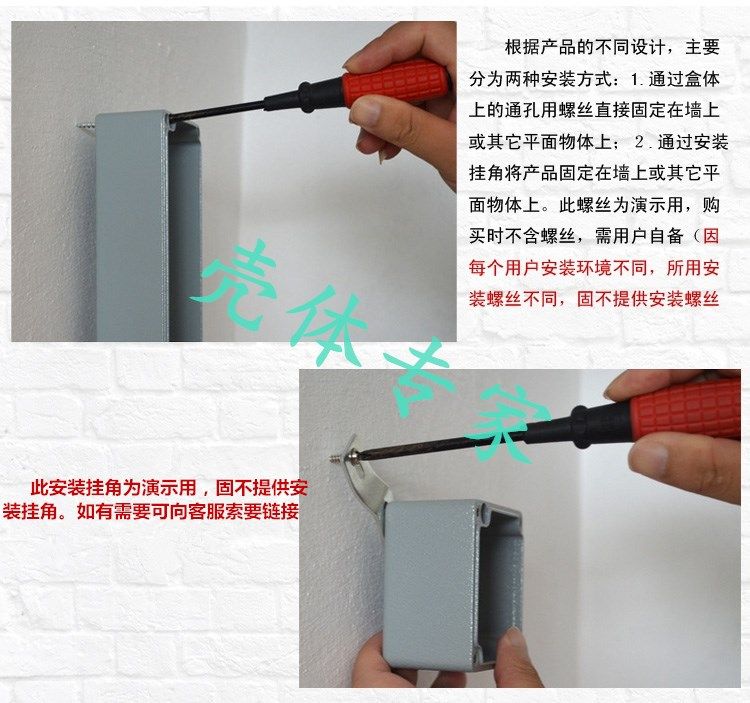 根据产品的不同设计，主要分为两种安装方式：1.通过盒体上的通孔用螺丝直接固定在墙上或其它平面物体上；2.通过安装挂角将产品固定在墙上或其它平面物体上。此螺丝为演示用，购买时不含螺丝，需用户自备（因每个用户安装环境不同，所用安装螺丝不同，固不提供安装螺丝

壳体专家

此安装挂角为演示用，固不提供安装挂角。如有需要可向客服索要链接