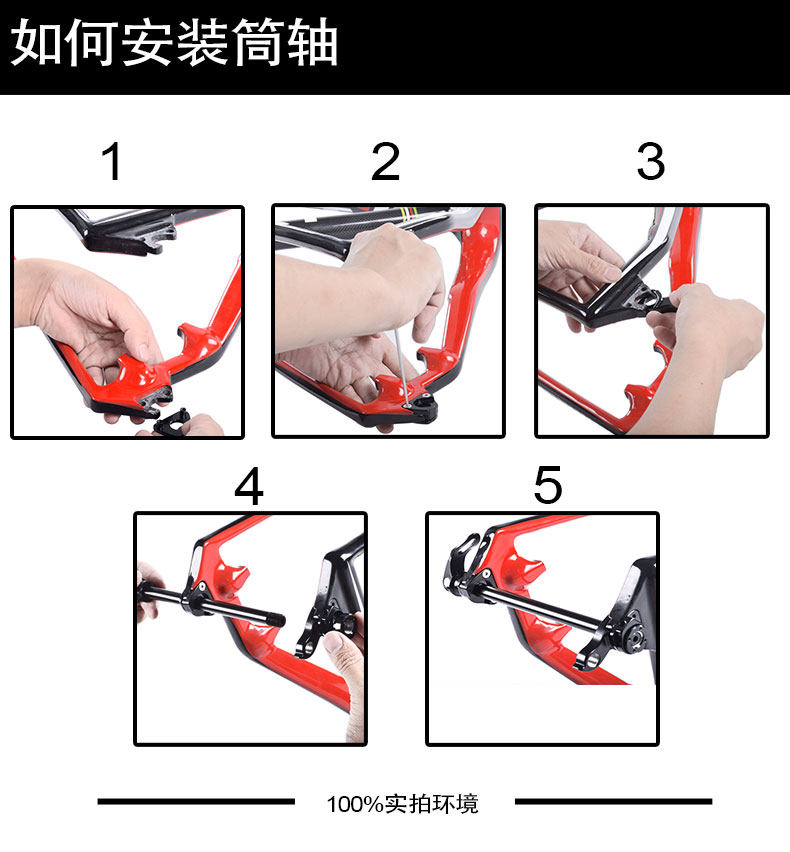 如何安装筒轴

1

2

3

4

5

100%实拍环境