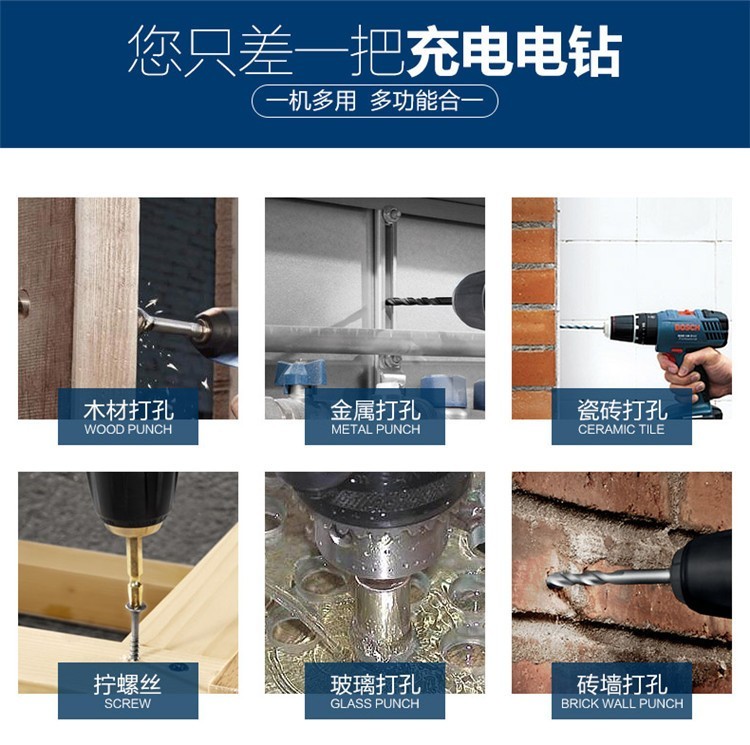 您只差一把充电电钻

一机多用 多功能合一

木材打孔
WOOD PUNCH

金属打孔
METAL PUNCH

BOSCH

瓷砖打孔
CERAMIC TILE

拧螺丝
SCREW

玻璃打孔
GLASS PUNCH

砖墙打孔
BRICK WALL PUNCH