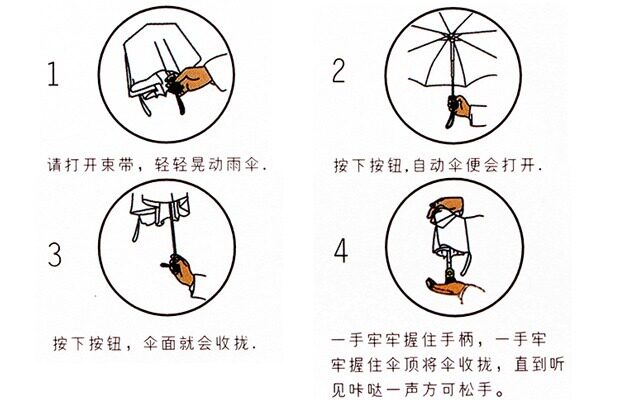 1

请打开束带，轻轻晃动雨伞.

2

按下按钮,自动伞便会打开.

3

按下按钮，伞面就会收拢.

4

一手牢牢握住手柄，一手牢牢握住伞顶将伞收拢，直到听见咔哒一声方可松手。