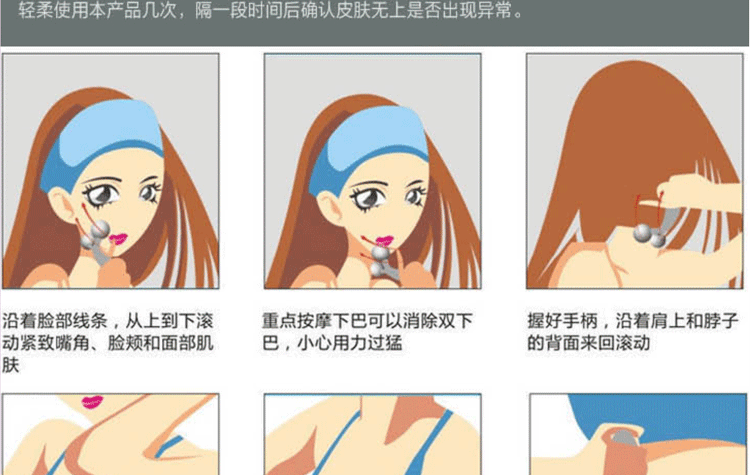 轻柔使用本产品几次，隔一段时间后确认皮肤无上是否出现异常。

沿着脸部线条，从上到下滚动紧致嘴角、脸颊和面部肌肤

重点按摩下巴可以消除双下巴，小心用力过猛

握好手柄，沿着肩上和脖子的背面来回滚动