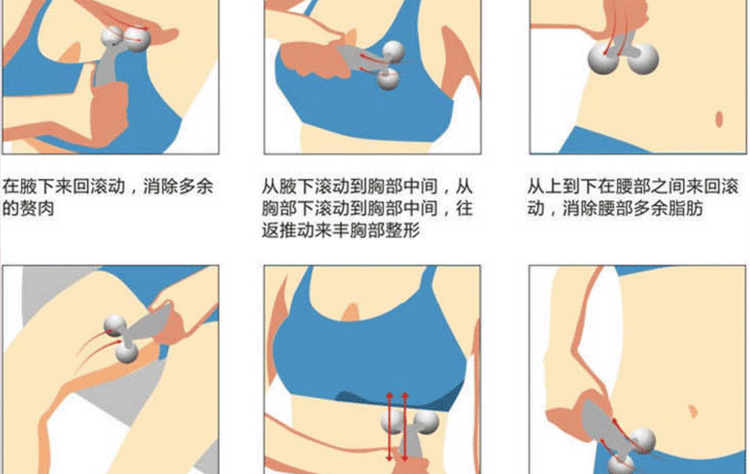 在腋下来回滚动，消除多余的赘肉

从腋下滚动到胸部中间，从胸部下滚动到胸部中间，往返推动来丰胸部整形

从上到下在腰部之间来回滚动，消除腰部多余脂肪