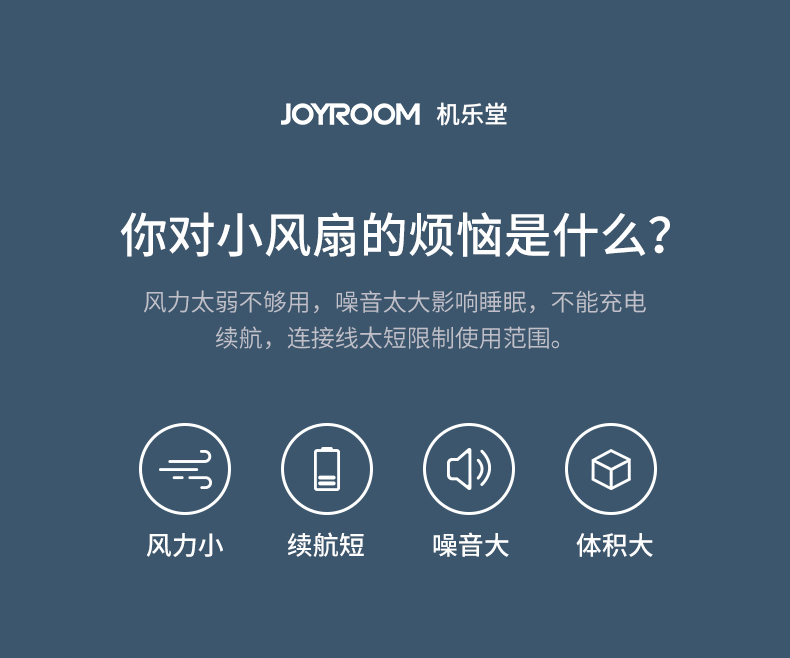 JOYROOM 机乐堂

你对小风扇的烦恼是什么?

风力太弱不够用，噪音太大影响睡眠，不能充电续航，连接线太短限制使用范围。

风力小 续航短 噪音大 体积大