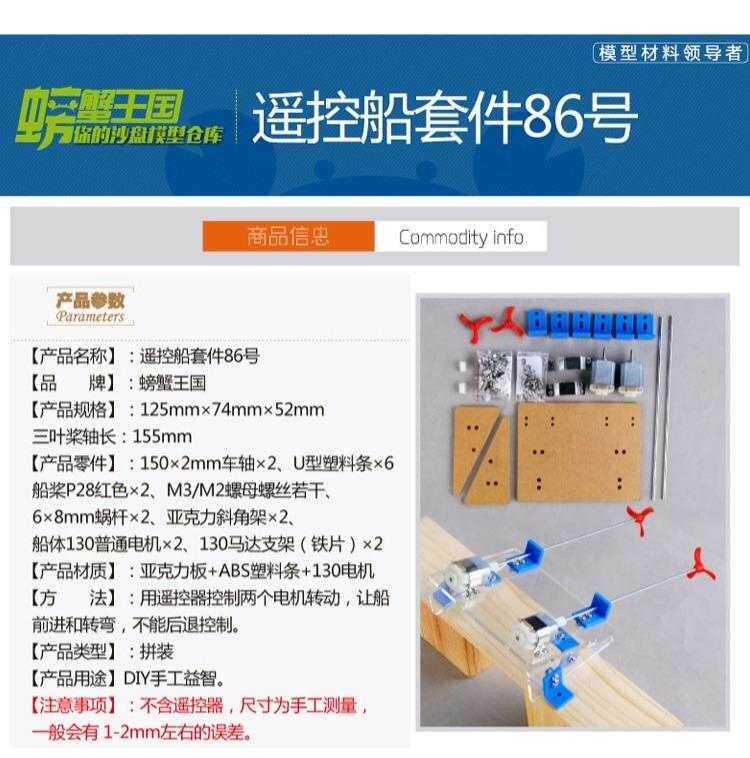 模型材料领导者

螃蟹王国
你的沙盘模型仓库

遥控船套件86号

商品信息 Commodity info

产品参数
Parameters

【产品名称】：遥控船套件86号
【品　　牌】：螃蟹王国
【产品规格】：125mm×74mm×52mm
三叶桨轴长：155mm
【产品零件】：150×2mm车轴×2、U型塑料条×6 船桨P28红色×2、M3/M2螺母螺丝若干、6×8mm蜗杆×2、亚克力斜角架×2、船体130普通电机×2、130马达支架（铁片）×2
【产品材质】：亚克力板+ABS塑料条+130电机
【方　　法】：用遥控器控制两个电机转动，让船前进和转弯，不能后退控制。
【产品类型】：拼装
【产品用途】DIY手工益智。
【注意事项】：不含遥控器，尺寸为手工测量，一般会有 1-2mm左右的误差。