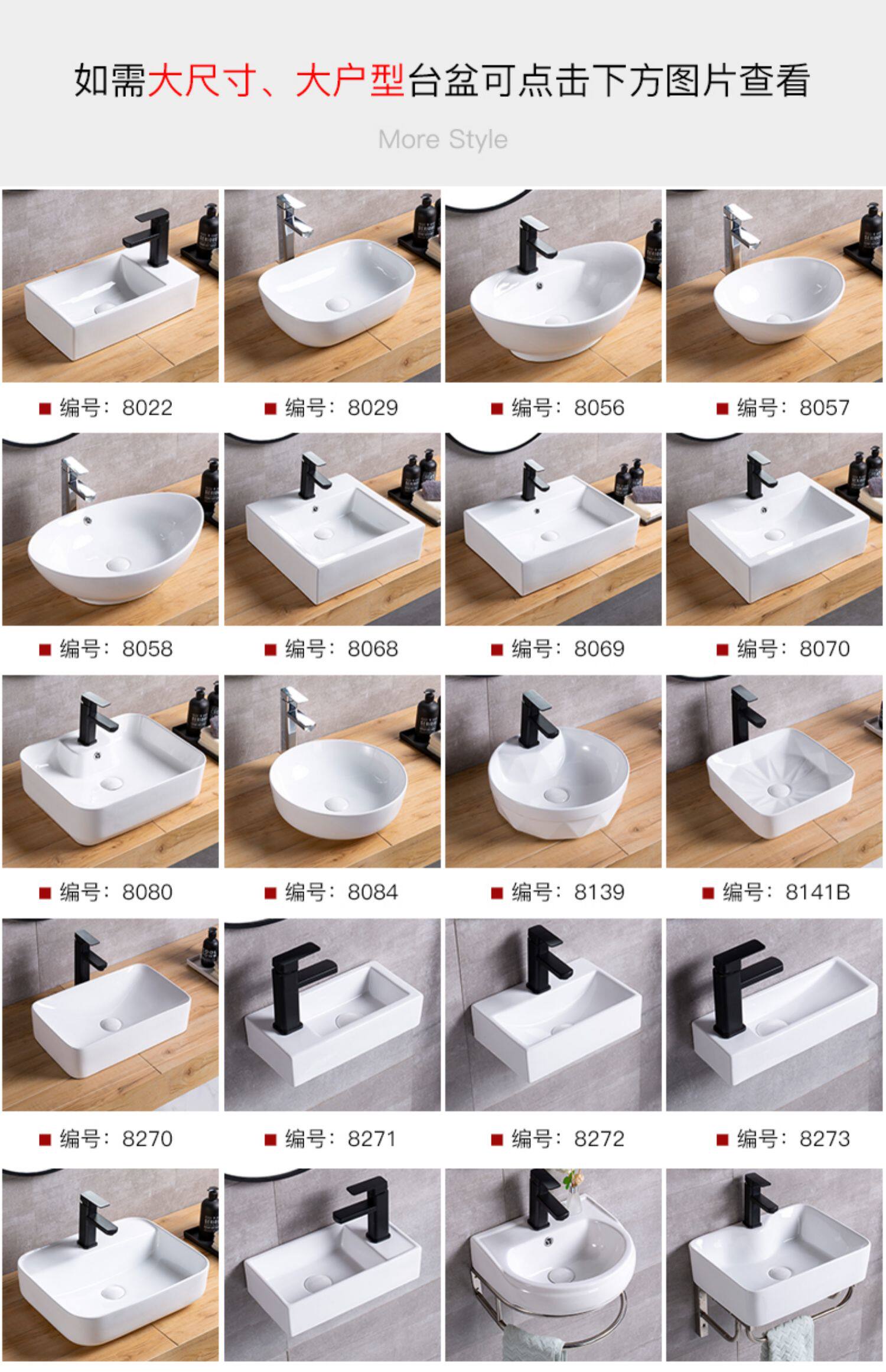 如需大尺寸、大户型台盆可点击下方图片查看

More Style

■ 编号：8022

■ 编号：8029

■ 编号：8056

■ 编号：8057

■ 编号：8058

■ 编号：8068

■ 编号：8069

■ 编号：8070

■ 编号：8080

■ 编号：8084

■ 编号：8139

■ 编号：8141B

■ 编号：8270

■ 编号：8271

■ 编号：8272

■ 编号：8273