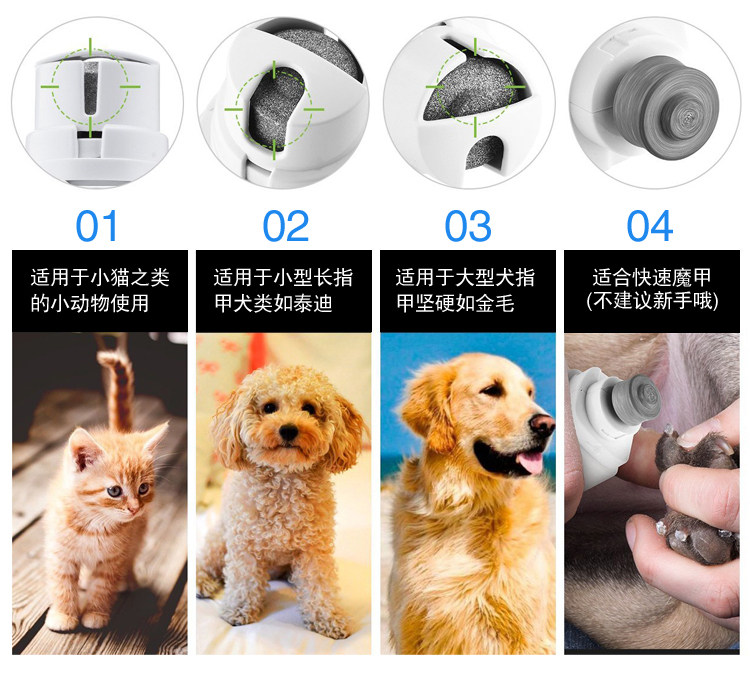 01

适用于小猫之类的小动物使用

02

适用于小型长指甲犬类如泰迪

03

适用于大型犬指甲坚硬如金毛

04

适合快速魔甲
(不建议新手哦)