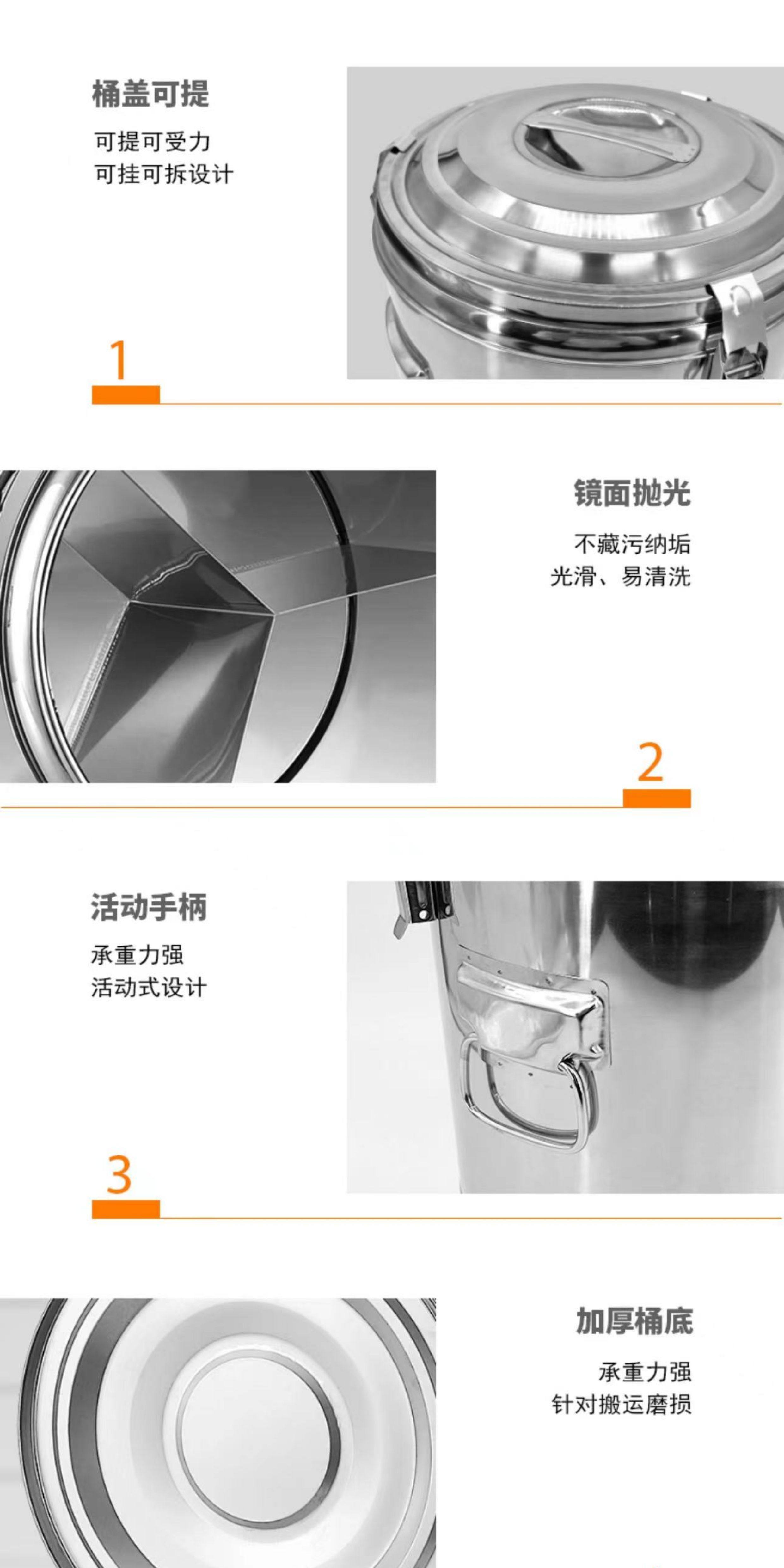 桶盖可提

可提可受力
可挂可拆设计

1

镜面抛光

不藏污纳垢
光滑、易清洗

2

活动手柄

承重力强
活动式设计

3

加厚桶底

承重力强
针对搬运磨损