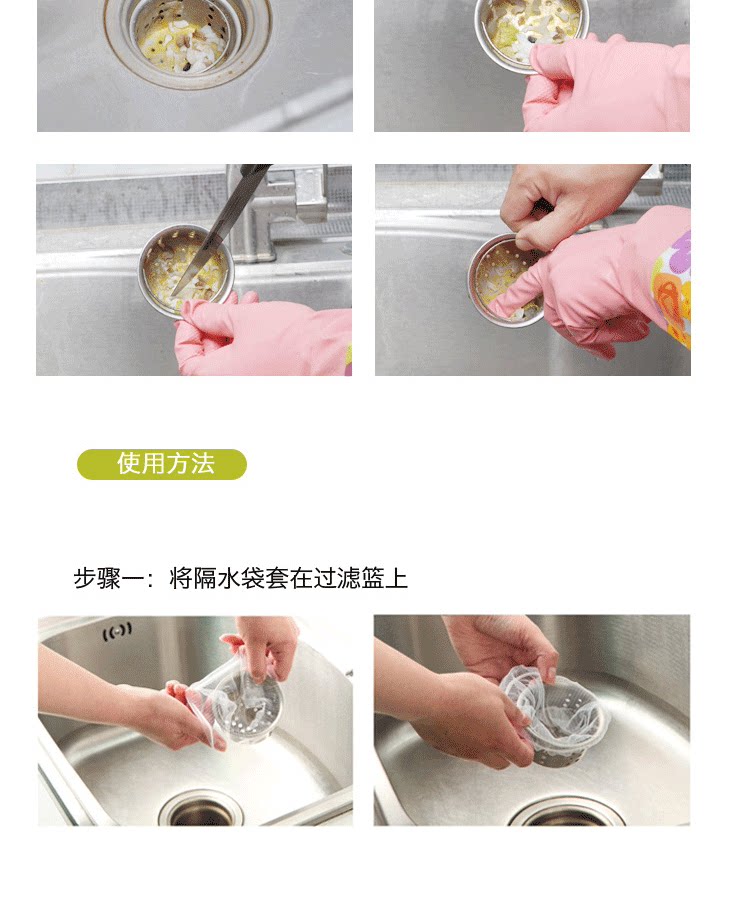 使用方法

步骤一：将隔水袋套在过滤篮上