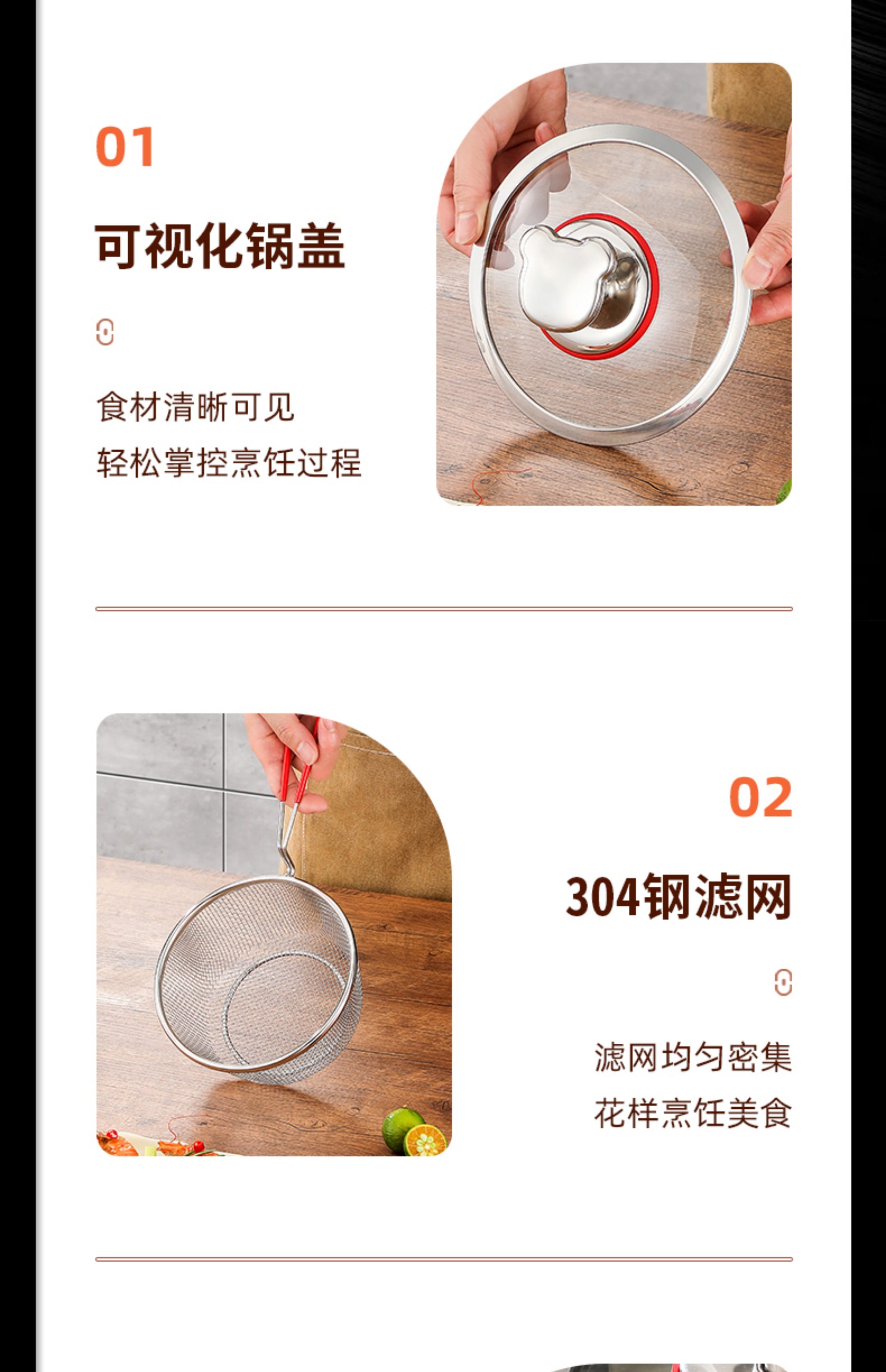 01

可视化锅盖

食材清晰可见
轻松掌控烹饪过程

02

304钢滤网

滤网均匀密集
花样烹饪美食