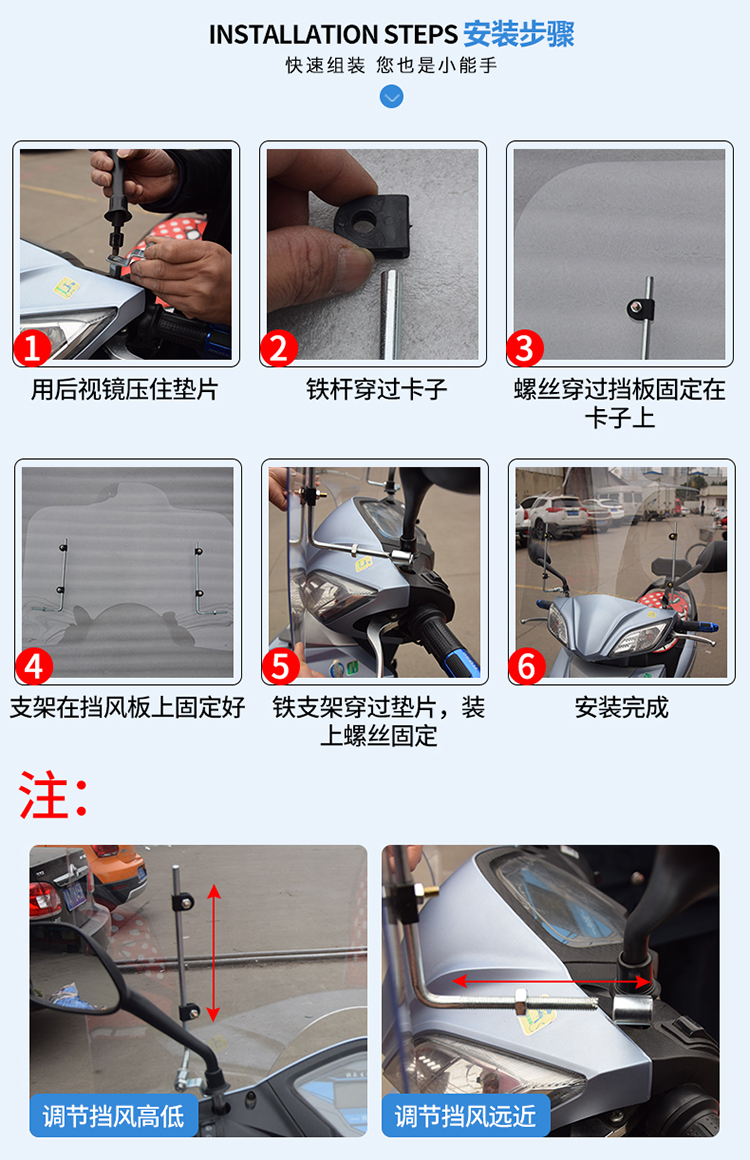 INSTALLATION STEPS 安装步骤
快速组装 您也是小能手

1
用后视镜压住垫片

2
铁杆穿过卡子

3
螺丝穿过挡板固定在卡子上

4
支架在挡风板上固定好

5
铁支架穿过垫片，装上螺丝固定

6
安装完成

注：

调节挡风高低

调节挡风远近