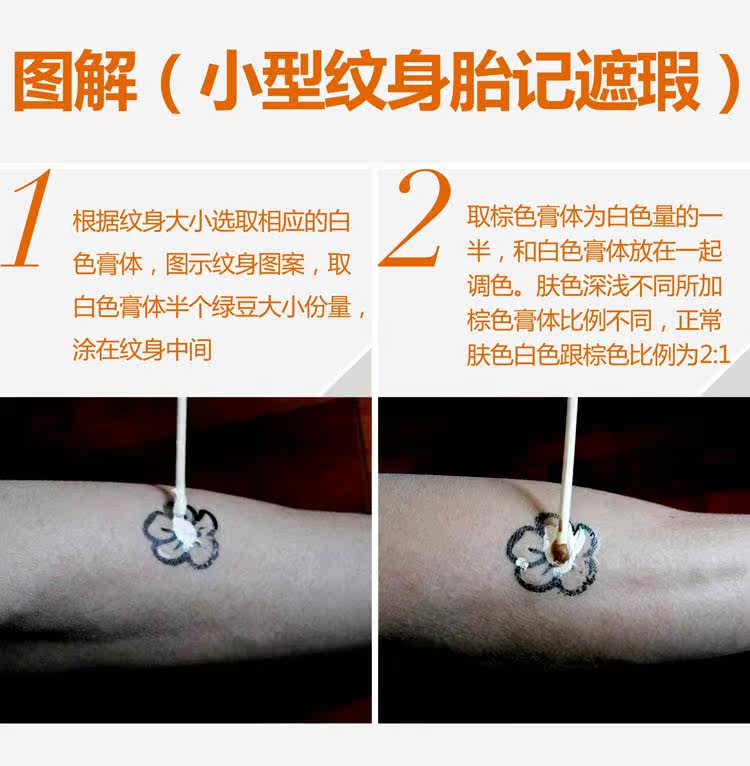 图解（小型纹身胎记遮瑕）

1

根据纹身大小选取相应的白色膏体，图示纹身图案，取白色膏体半个绿豆大小份量，涂在纹身中间

2

取棕色膏体为白色量的一半，和白色膏体放在一起调色。肤色深浅不同所加棕色膏体比例不同，正常肤色白色跟棕色比例为2:1