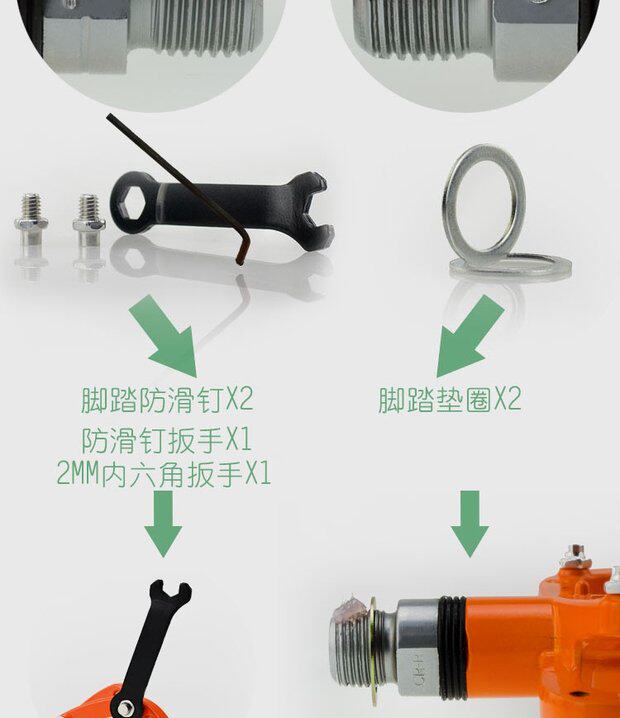 脚踏防滑钉X2
防滑钉扳手X1
2MM内六角扳手X1

脚踏垫圈X2