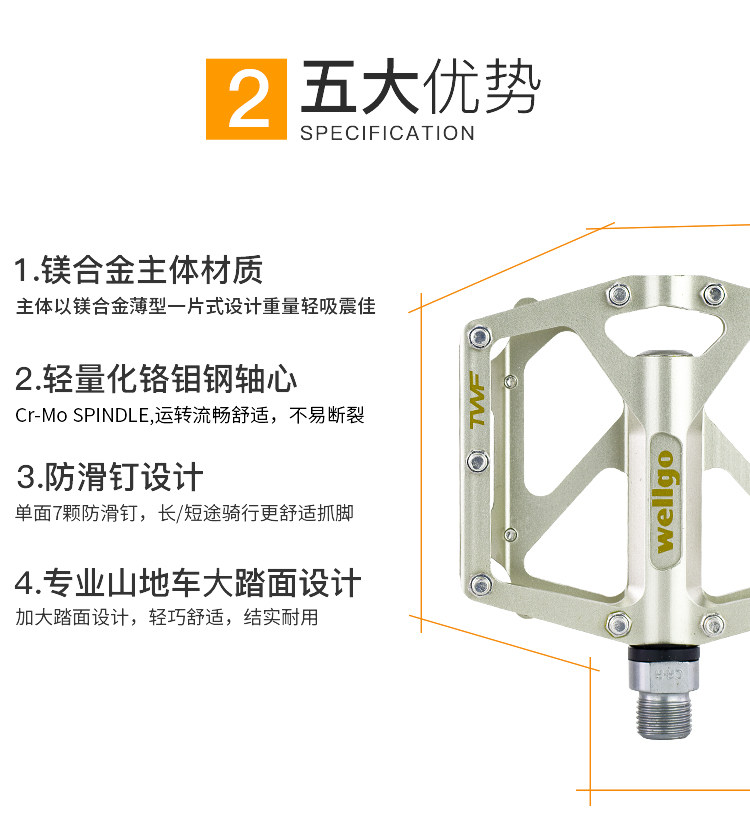 2 五大优势
SPECIFICATION

1.镁合金主体材质
主体以镁合金薄型一片式设计重量轻吸震佳

2.轻量化铬钼钢轴心
Cr-Mo SPINDLE,运转流畅舒适，不易断裂

3.防滑钉设计
单面7颗防滑钉，长/短途骑行更舒适抓脚

4.专业山地车大踏面设计
加大踏面设计，轻巧舒适，结实耐用

TWF
wellgo