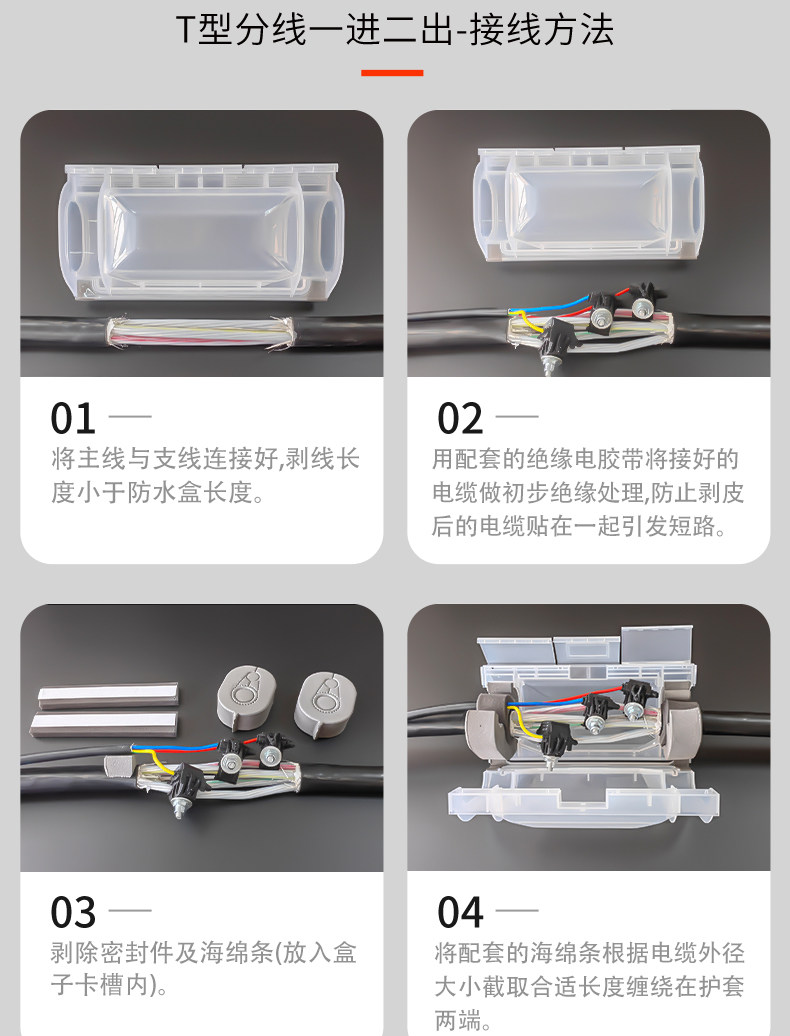 T型分线一进二出-接线方法

01 —

将主线与支线连接好,剥线长度小于防水盒长度。

02 —

用配套的绝缘电胶带将接好的电缆做初步绝缘处理,防止剥皮后的电缆贴在一起引发短路。

03 —

剥除密封件及海绵条(放入盒子卡槽内)。

04 —

将配套的海绵条根据电缆外径大小截取合适长度缠绕在护套两端。