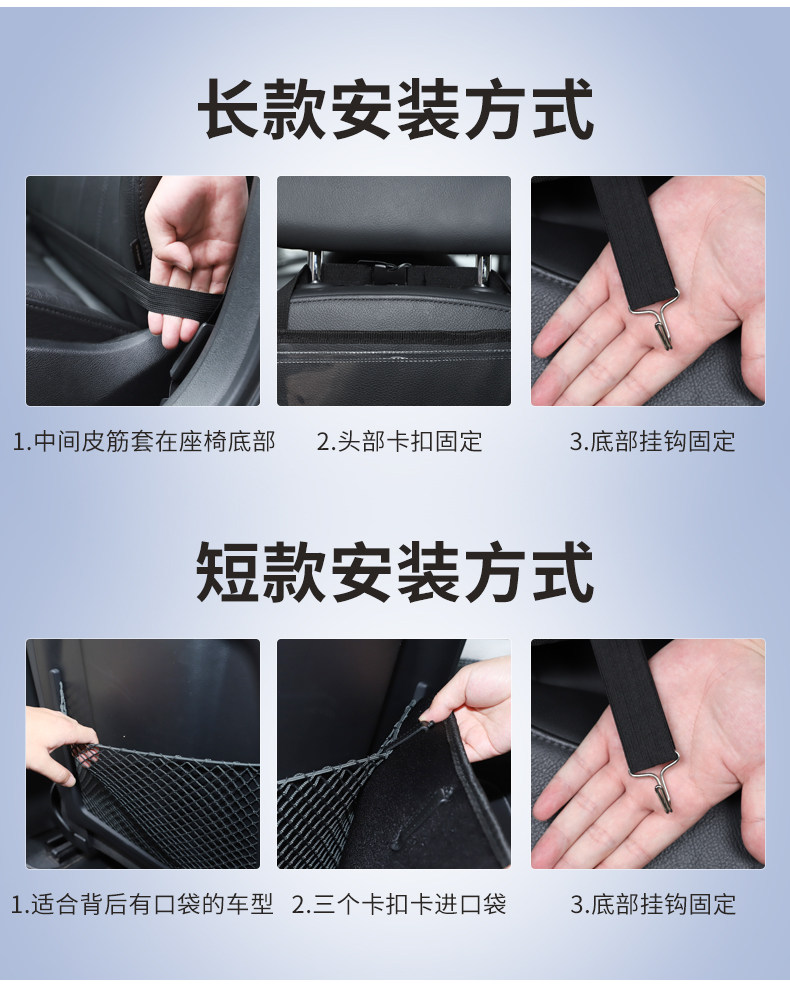 长款安装方式

1.中间皮筋套在座椅底部

2.头部卡扣固定

3.底部挂钩固定

短款安装方式

1.适合背后有口袋的车型

2.三个卡扣卡进口袋

3.底部挂钩固定