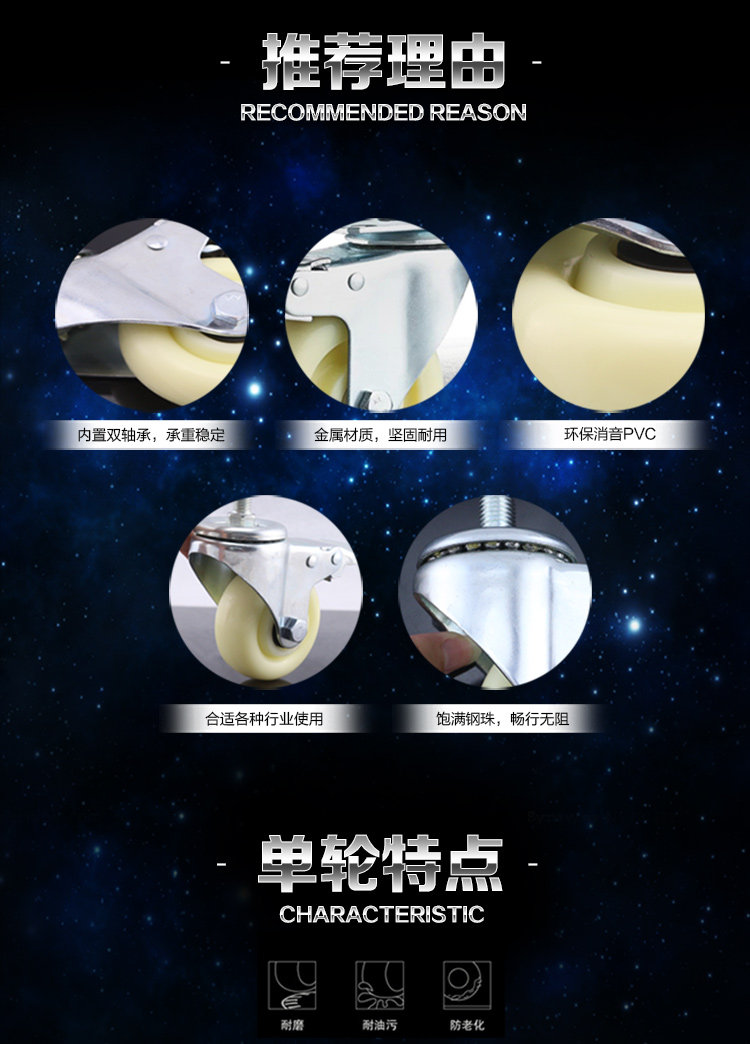 - 推荐理由 -
RECOMMENDED REASON

内置双轴承，承重稳定

金属材质，坚固耐用

环保消音PVC

合适各种行业使用

饱满钢珠，畅行无阻

- 单轮特点 -
CHARACTERISTIC

耐磨

耐油污

防老化