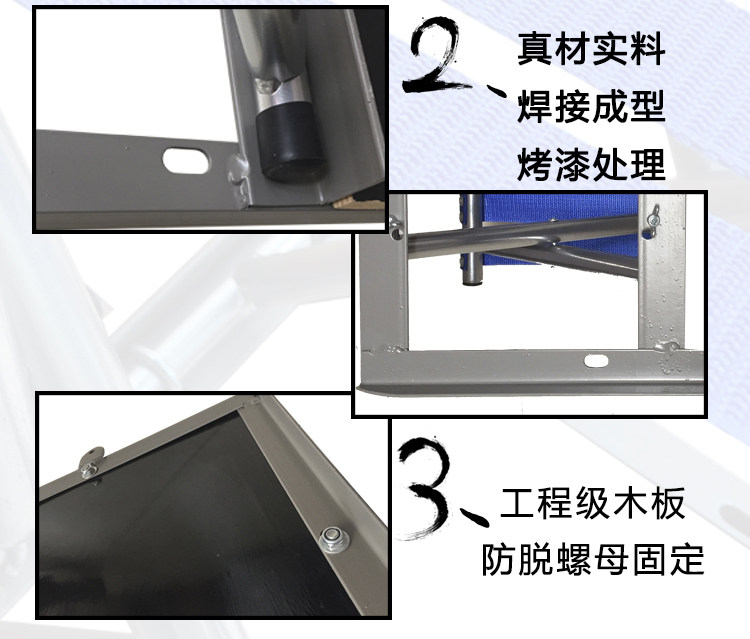 2、真材实料
焊接成型
烤漆处理

3、工程级木板
防脱螺母固定