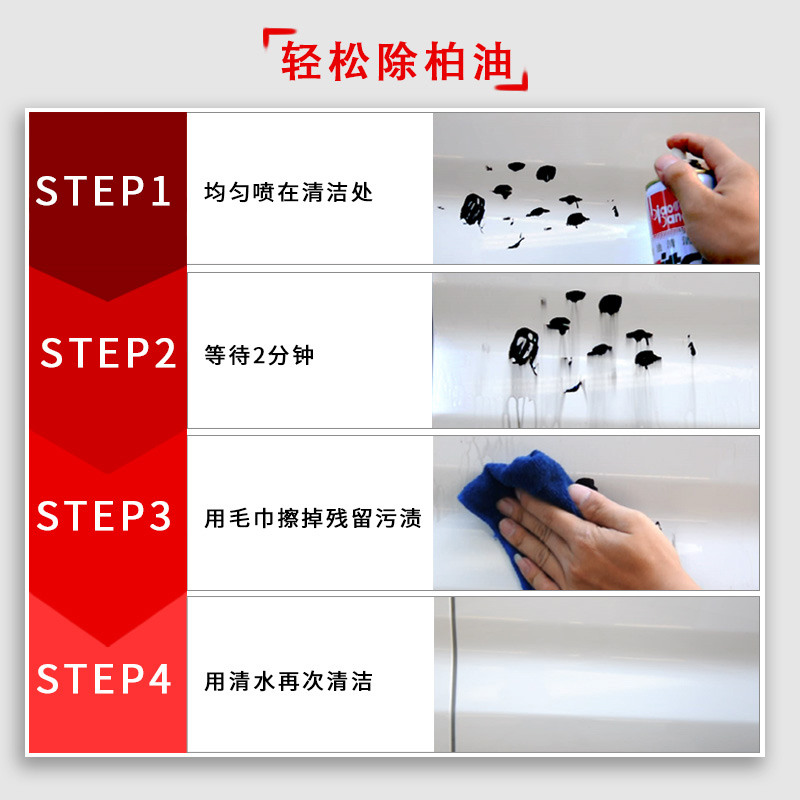 轻松除柏油

STEP1

均匀喷在清洁处

STEP2

等待2分钟

STEP3

用毛巾擦掉残留污渍

STEP4

用清水再次清洁