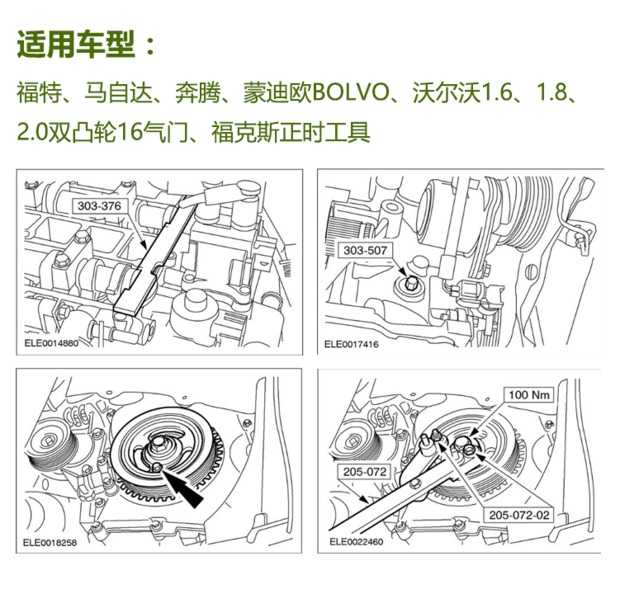 适用车型：

福特、马自达、奔腾、蒙迪欧BOLVO、沃尔沃1.6、1.8、2.0双凸轮16气门、福克斯正时工具

303-376

ELE0014880

303-507

ELE0017416

ELE0018258

100 Nm

205-072

205-072-02

ELE0022460