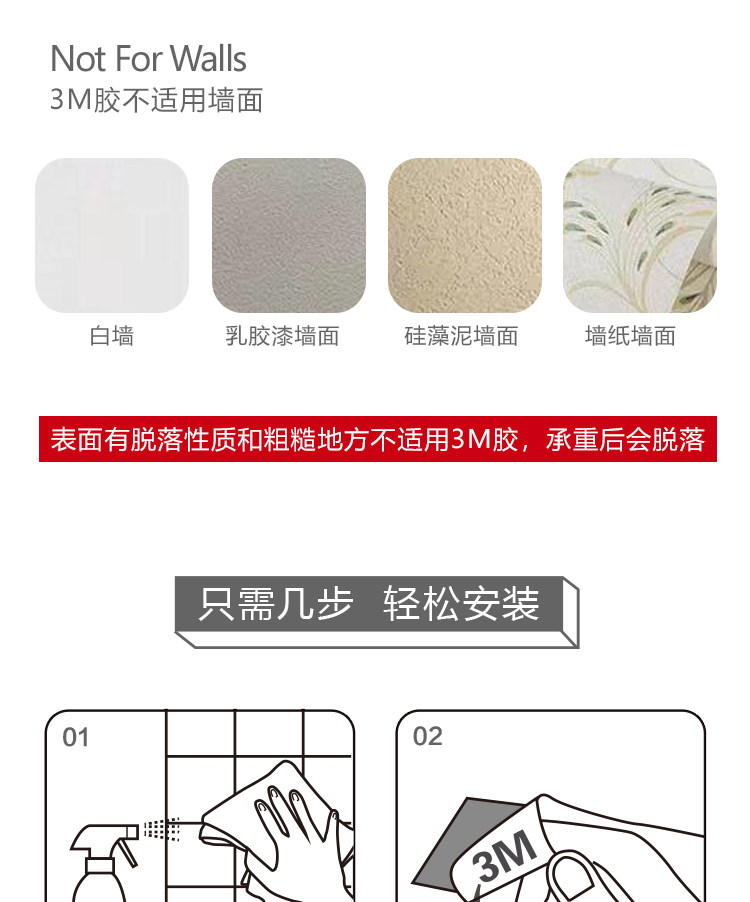 Not For Walls
3M胶不适用墙面

白墙
乳胶漆墙面
硅藻泥墙面
墙纸墙面

表面有脱落性质和粗糙地方不适用3M胶，承重后会脱落

只需几步 轻松安装

01

02
3M