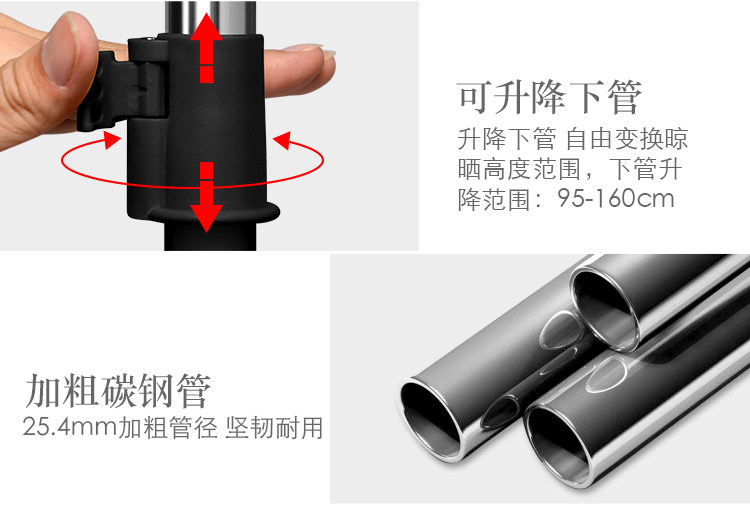 可升降下管
升降下管 自由变换晾晒高度范围，下管升降范围：95-160cm

加粗碳钢管
25.4mm加粗管径 坚韧耐用