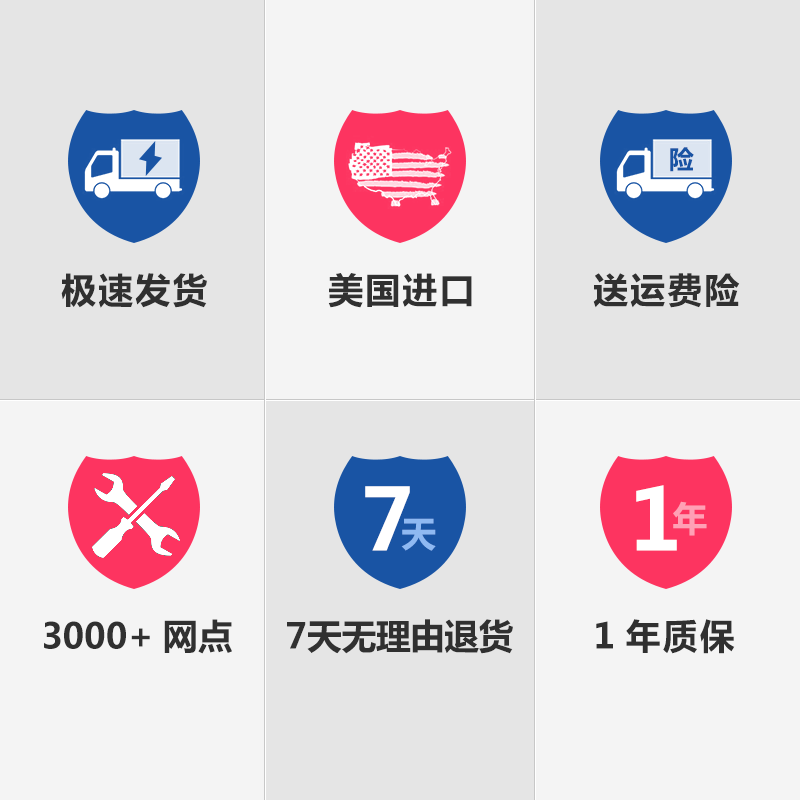 极速发货

美国进口

险

送运费险

3000+ 网点

7天

7天无理由退货

1年

1年质保