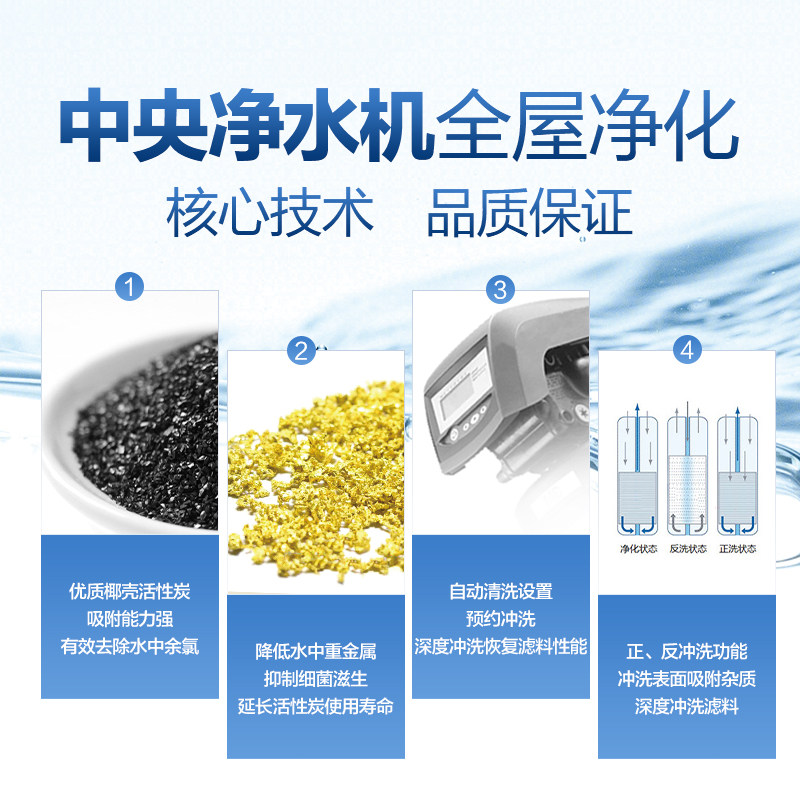 中央净水机全屋净化

核心技术　品质保证

1

优质椰壳活性炭
吸附能力强
有效去除水中余氯

2

降低水中重金属
抑制细菌滋生
延长活性炭使用寿命

3

自动清洗设置
预约冲洗
深度冲洗恢复滤料性能

4

净化状态　反洗状态　正洗状态

正、反冲洗功能
冲洗表面吸附杂质
深度冲洗滤料