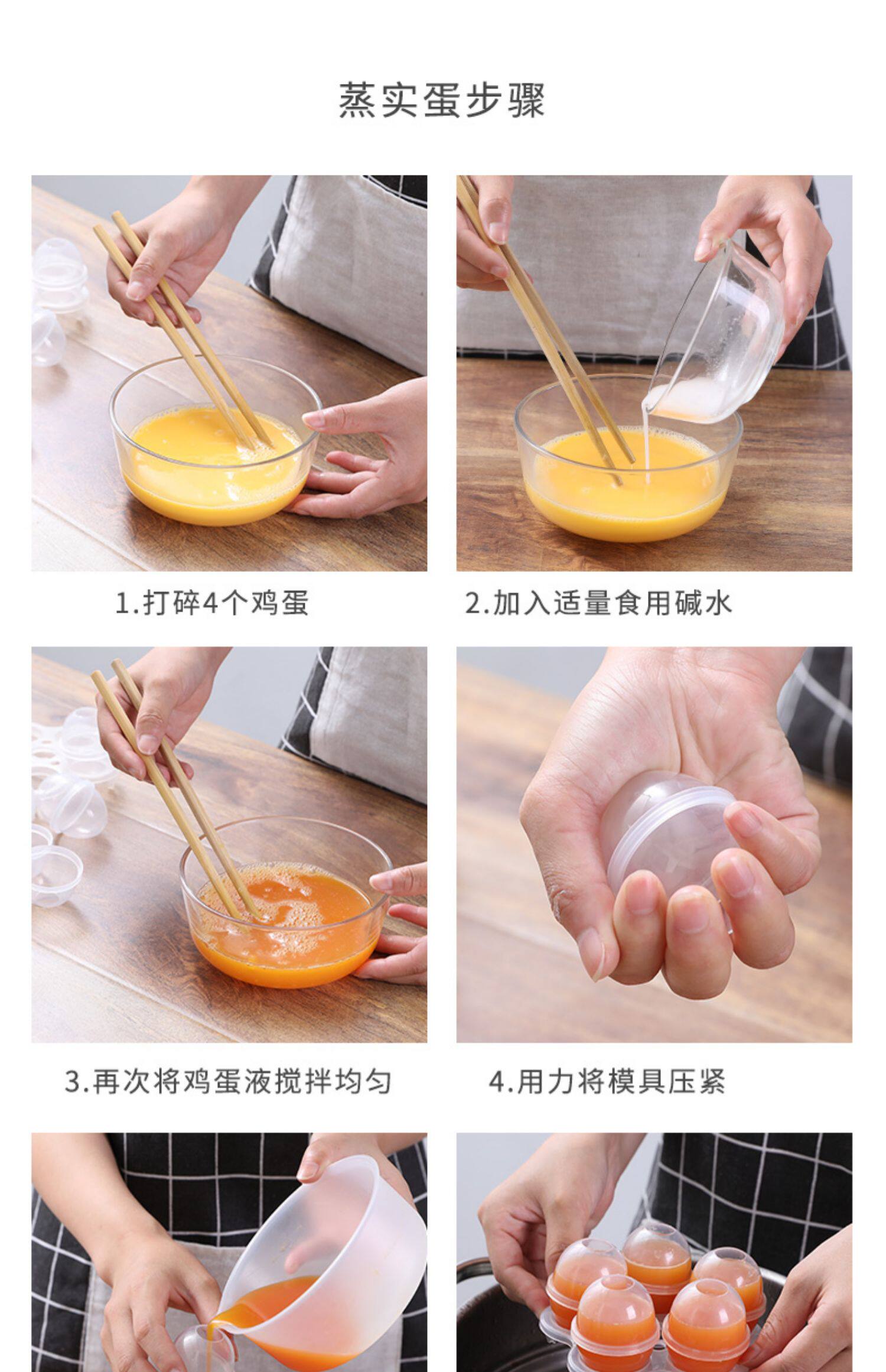 蒸实蛋步骤

1.打碎4个鸡蛋

2.加入适量食用碱水

3.再次将鸡蛋液搅拌均匀

4.用力将模具压紧