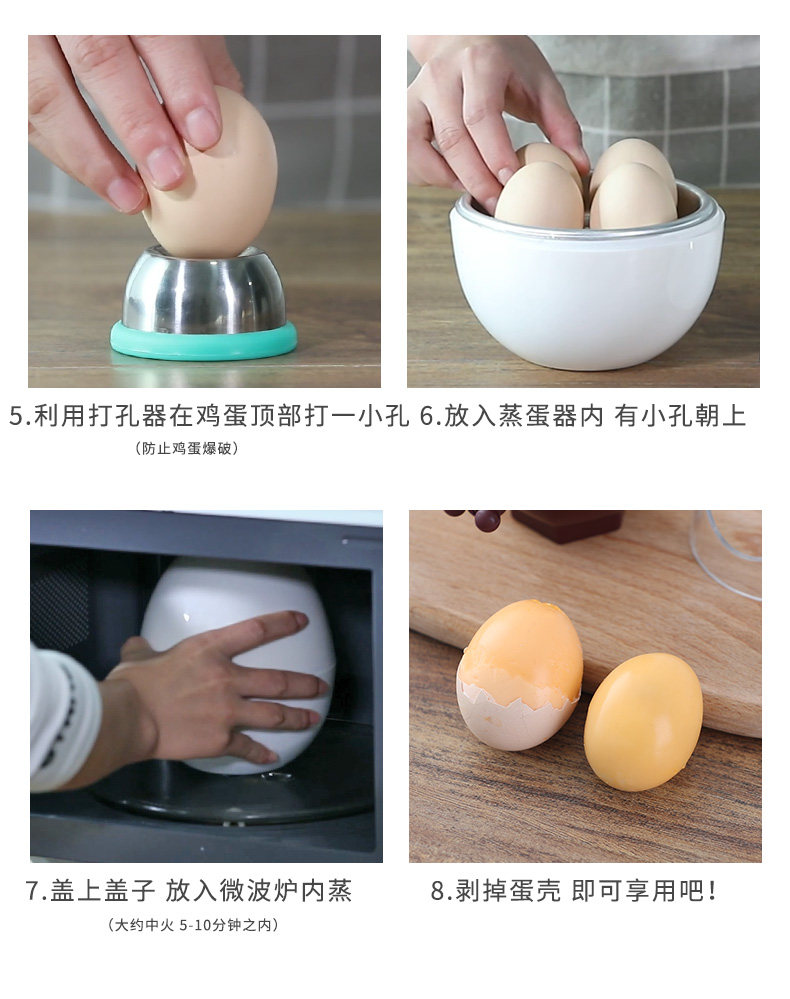 5.利用打孔器在鸡蛋顶部打一小孔
（防止鸡蛋爆破）

6.放入蒸蛋器内 有小孔朝上

7.盖上盖子 放入微波炉内蒸
（大约中火 5-10分钟之内）

8.剥掉蛋壳 即可享用吧！