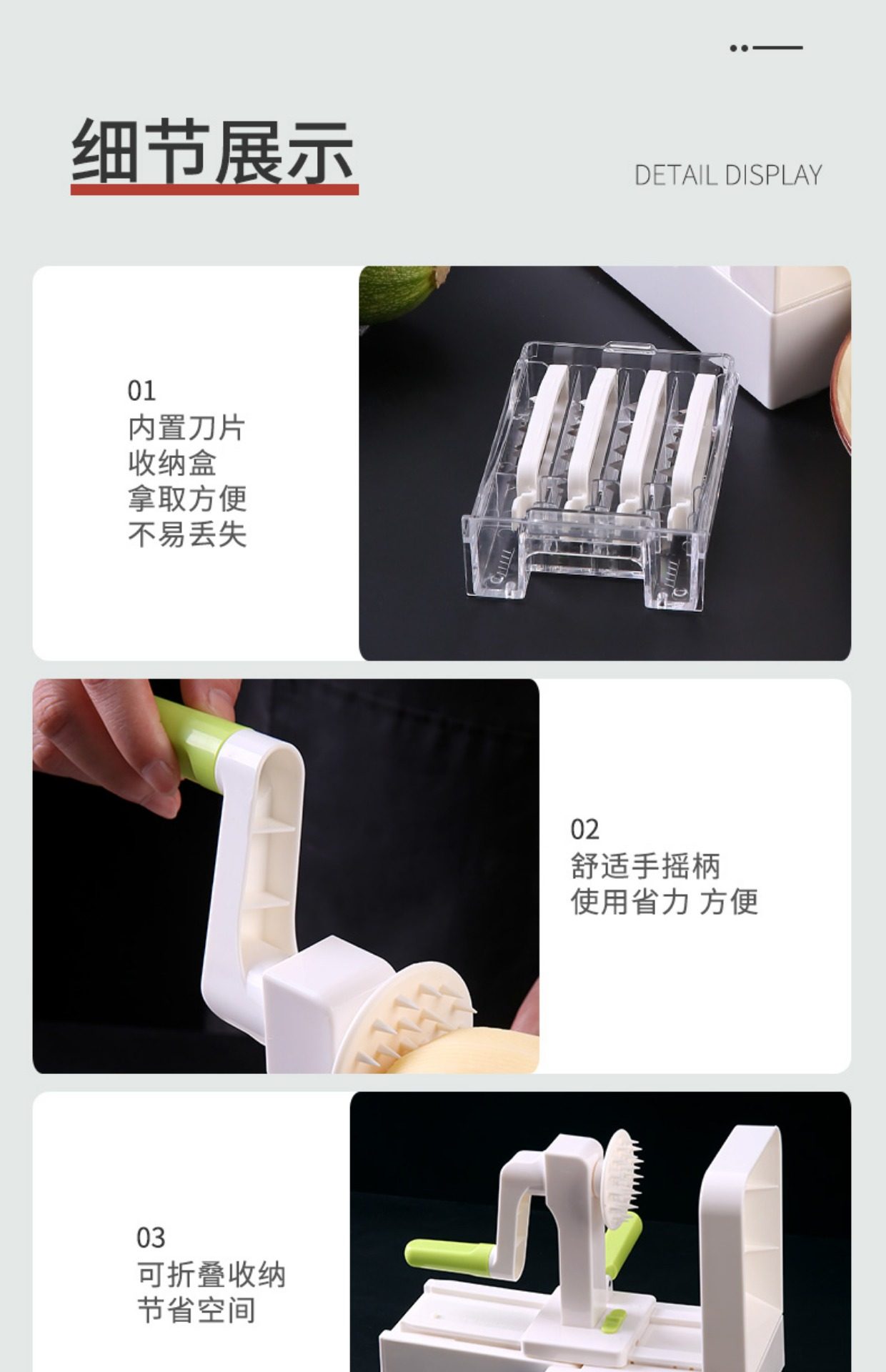 细节展示

DETAIL DISPLAY

01
内置刀片
收纳盒
拿取方便
不易丢失

02
舒适手摇柄
使用省力 方便

03
可折叠收纳
节省空间