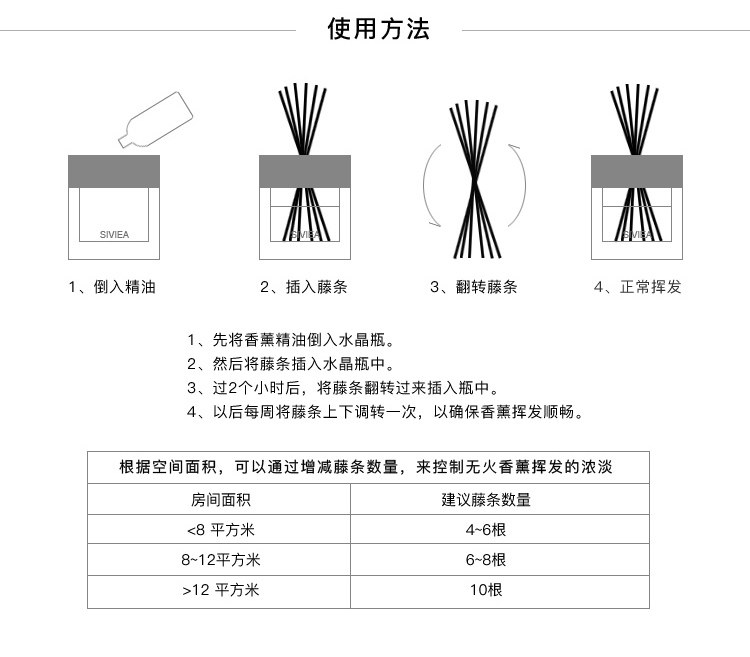 使用方法

SIVIEA
1、倒入精油

SIVIEA
2、插入藤条

3、翻转藤条

SIVIEA
4、正常挥发

1、先将香薰精油倒入水晶瓶。
2、然后将藤条插入水晶瓶中。
3、过2个小时后，将藤条翻转过来插入瓶中。
4、以后每周将藤条上下调转一次，以确保香薰挥发顺畅。

| 根据空间面积，可以通过增减藤条数量，来控制无火香薰挥发的浓淡 | |
|---|---|
| 房间面积 | 建议藤条数量 |
| <8 平方米 | 4~6根 |
| 8~12平方米 | 6~8根 |
| >12 平方米 | 10根 |