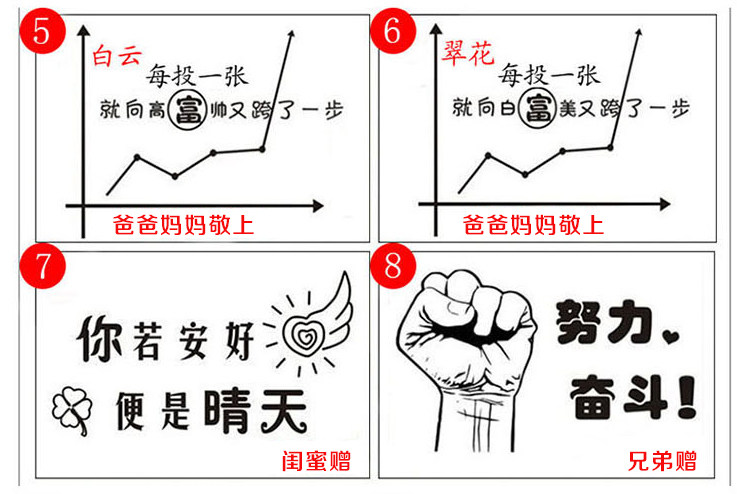 5

白云

每投一张

就向高富帅又跨了一步

爸爸妈妈敬上

6

翠花

每投一张

就向白富美又跨了一步

爸爸妈妈敬上

7

你若安好

便是晴天

闺蜜赠

8

努力、

奋斗！

兄弟赠