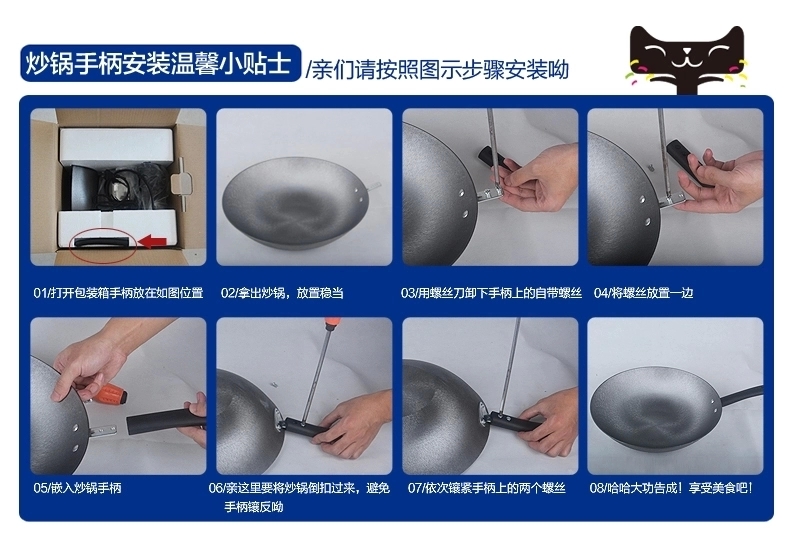 炒锅手柄安装温馨小贴士 /亲们请按照图示步骤安装呦

01/打开包装箱手柄放在如图位置

02/拿出炒锅，放置稳当

03/用螺丝刀卸下手柄上的自带螺丝

04/将螺丝放置一边

05/嵌入炒锅手柄

06/亲这里要将炒锅倒扣过来，避免手柄镶反呦

07/依次镶紧手柄上的两个螺丝

08/哈哈大功告成！享受美食吧！