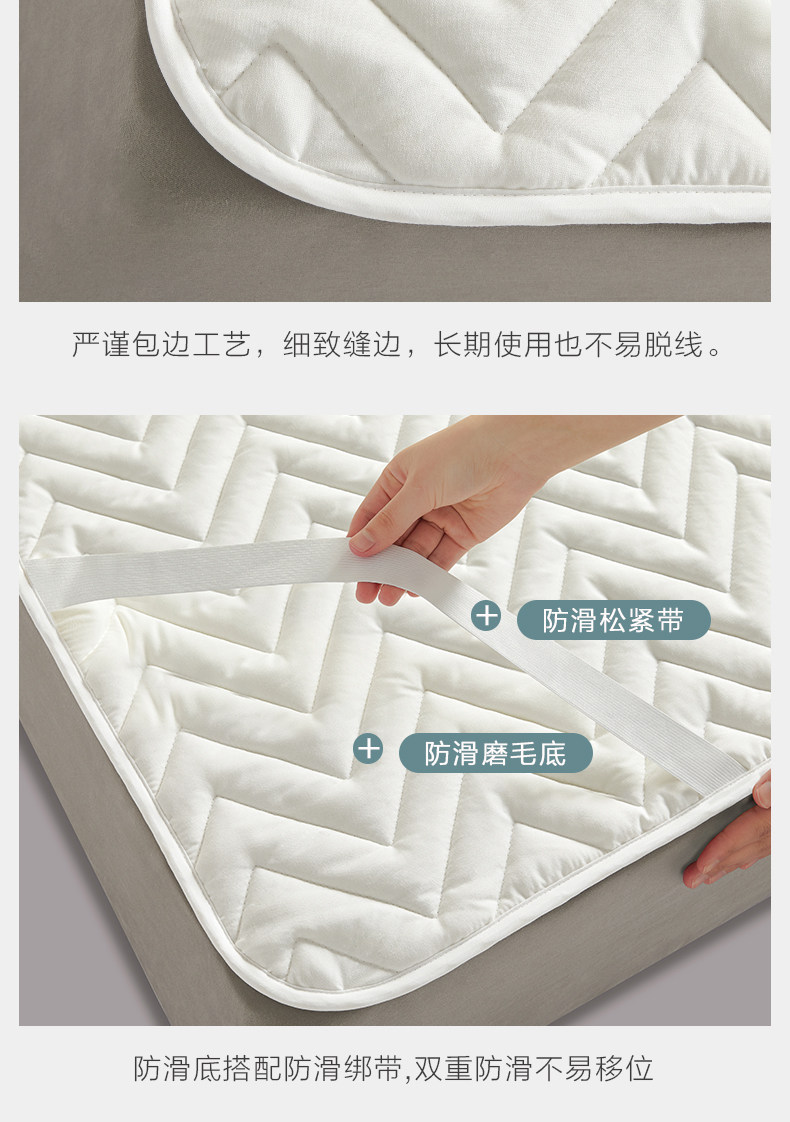 严谨包边工艺，细致缝边，长期使用也不易脱线。

+ 防滑松紧带

+ 防滑磨毛底

防滑底搭配防滑绑带,双重防滑不易移位