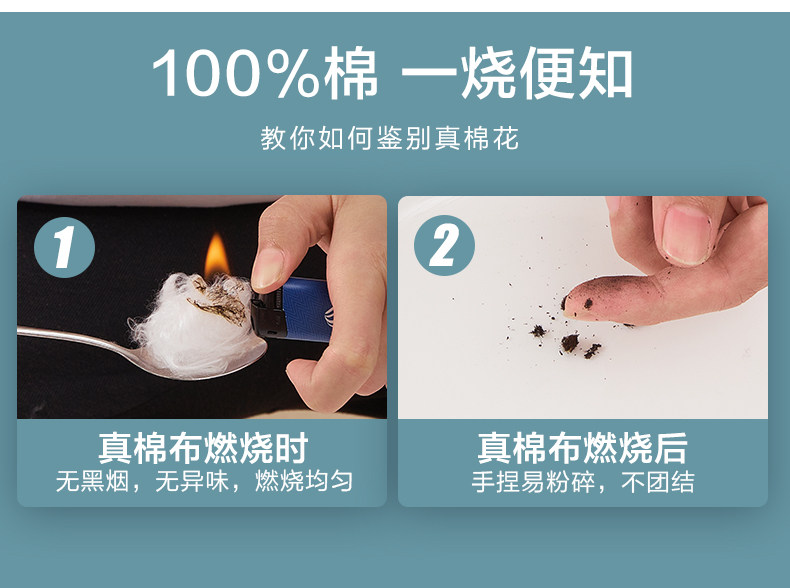 100%棉 一烧便知

教你如何鉴别真棉花

1

真棉布燃烧时
无黑烟，无异味，燃烧均匀

2

真棉布燃烧后
手捏易粉碎，不团结