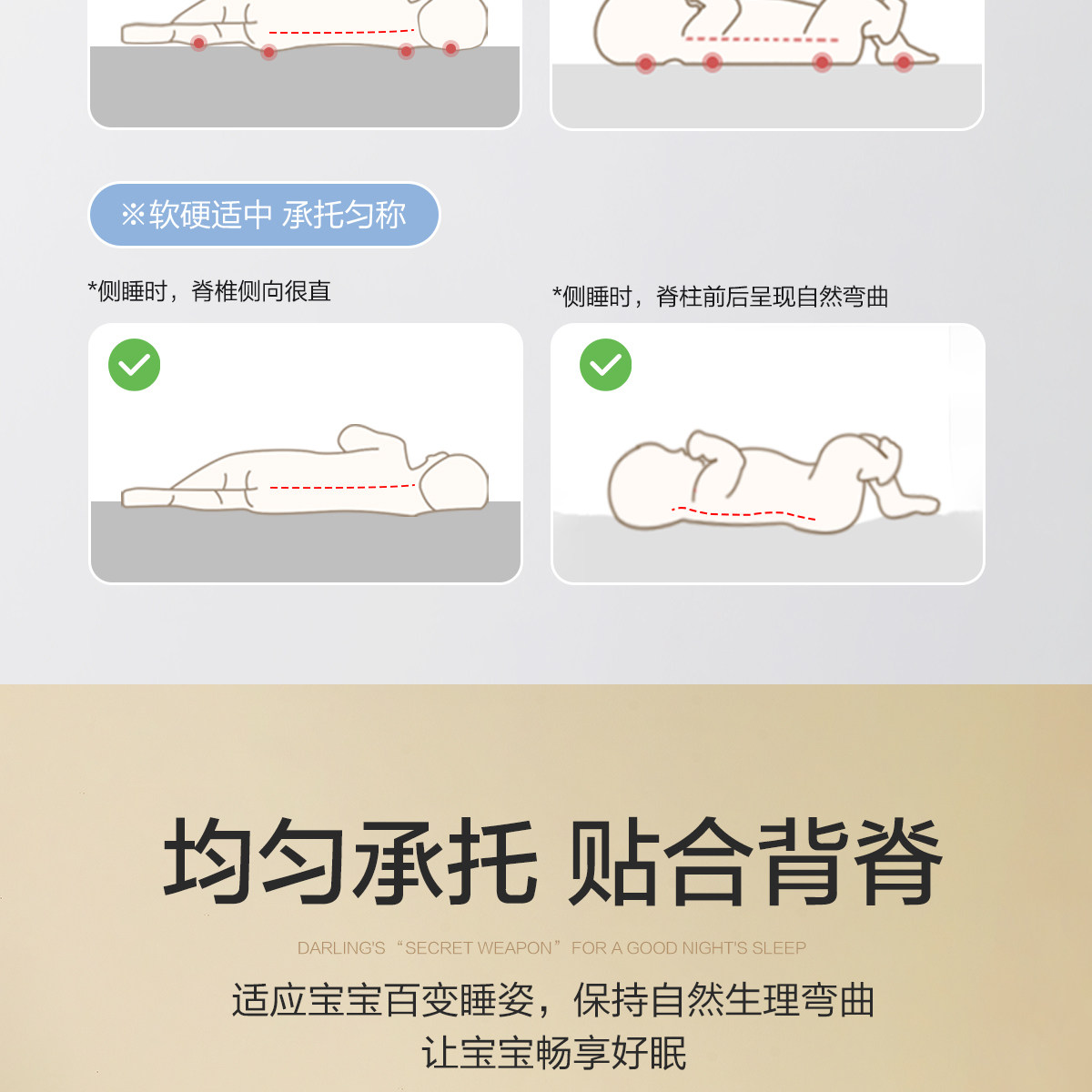 ※软硬适中 承托匀称

*侧睡时，脊椎侧向很直

*侧睡时，脊柱前后呈现自然弯曲

均匀承托 贴合背脊

DARLING'S “SECRET WEAPON” FOR A GOOD NIGHT'S SLEEP

适应宝宝百变睡姿，保持自然生理弯曲
让宝宝畅享好眠