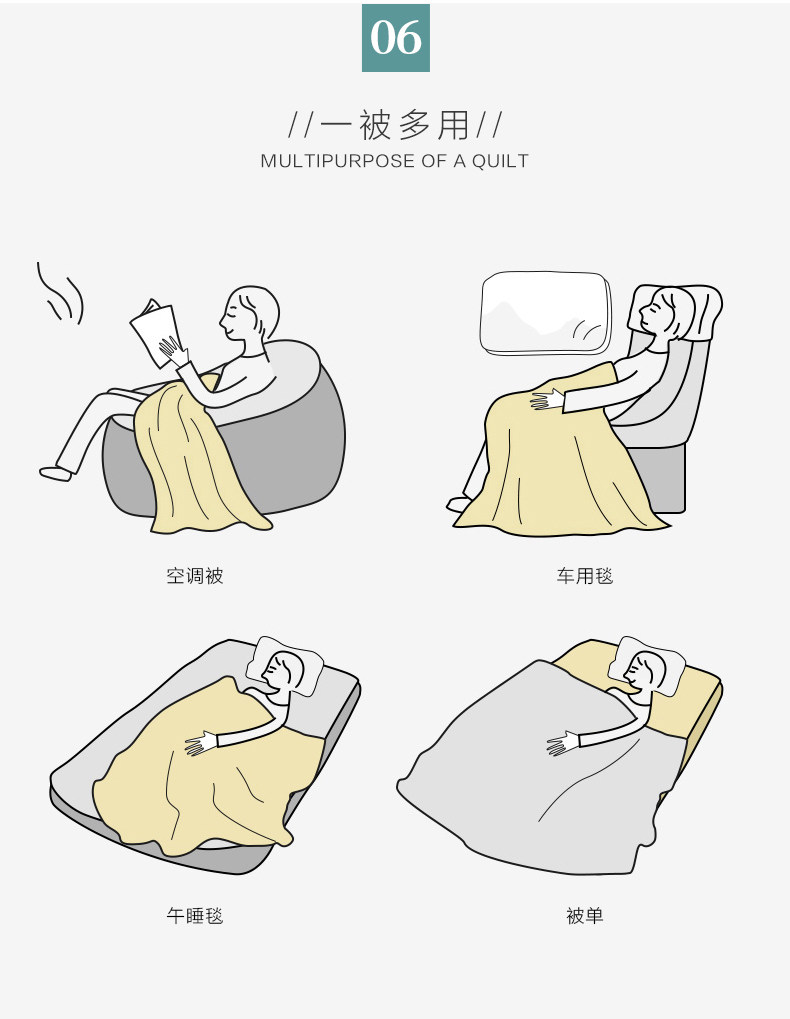 06

//一被多用//
MULTIPURPOSE OF A QUILT

空调被

车用毯

午睡毯

被单