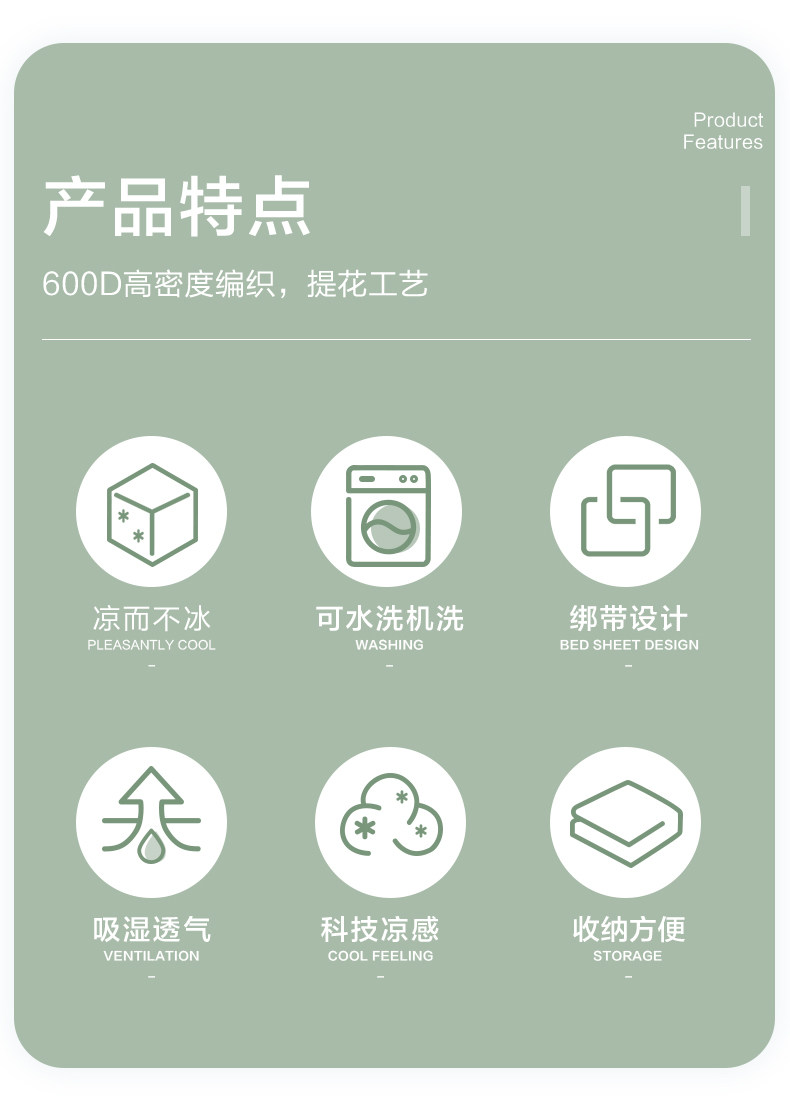 Product
Features

产品特点

600D高密度编织，提花工艺

凉而不冰
PLEASANTLY COOL
-

可水洗机洗
WASHING
-

绑带设计
BED SHEET DESIGN
-

吸湿透气
VENTILATION
-

科技凉感
COOL FEELING
-

收纳方便
STORAGE
-