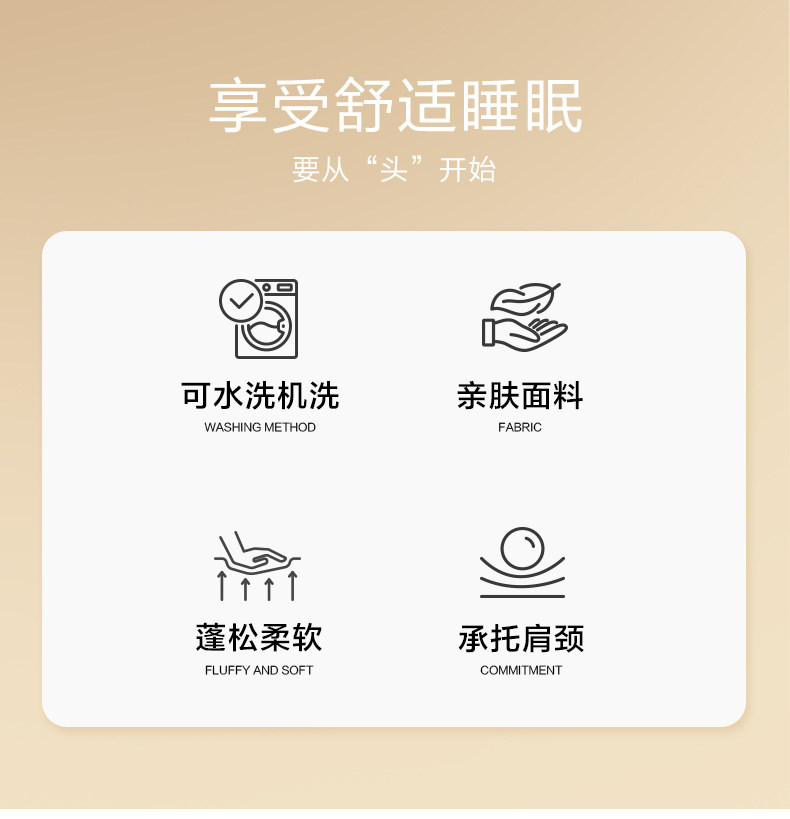 享受舒适睡眠

要从“头”开始

可水洗机洗
WASHING METHOD

亲肤面料
FABRIC

蓬松柔软
FLUFFY AND SOFT

承托肩颈
COMMITMENT