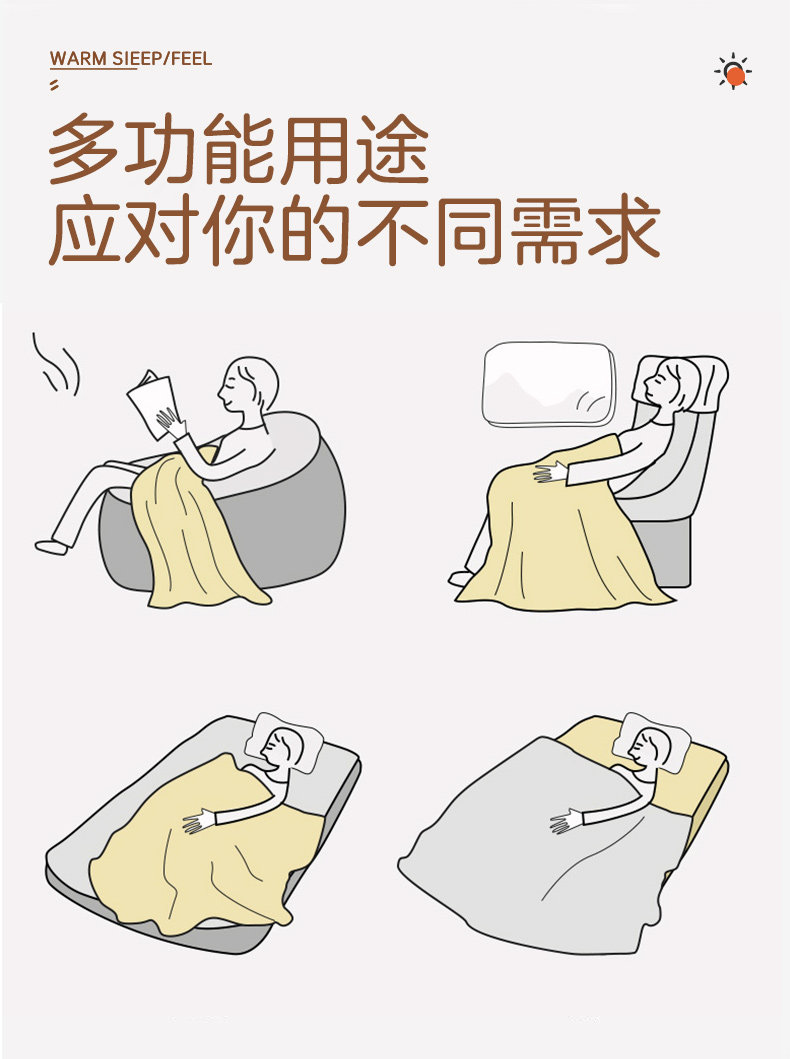 WARM SIEEP/FEEL

多功能用途
应对你的不同需求