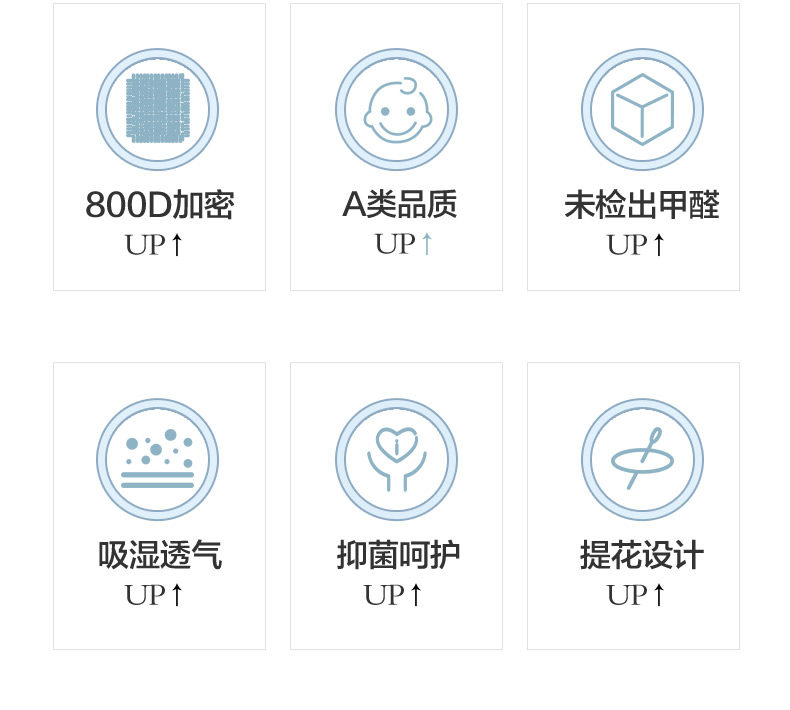 800D加密
UP↑

A类品质
UP↑

未检出甲醛
UP↑

吸湿透气
UP↑

抑菌呵护
UP↑

提花设计
UP↑