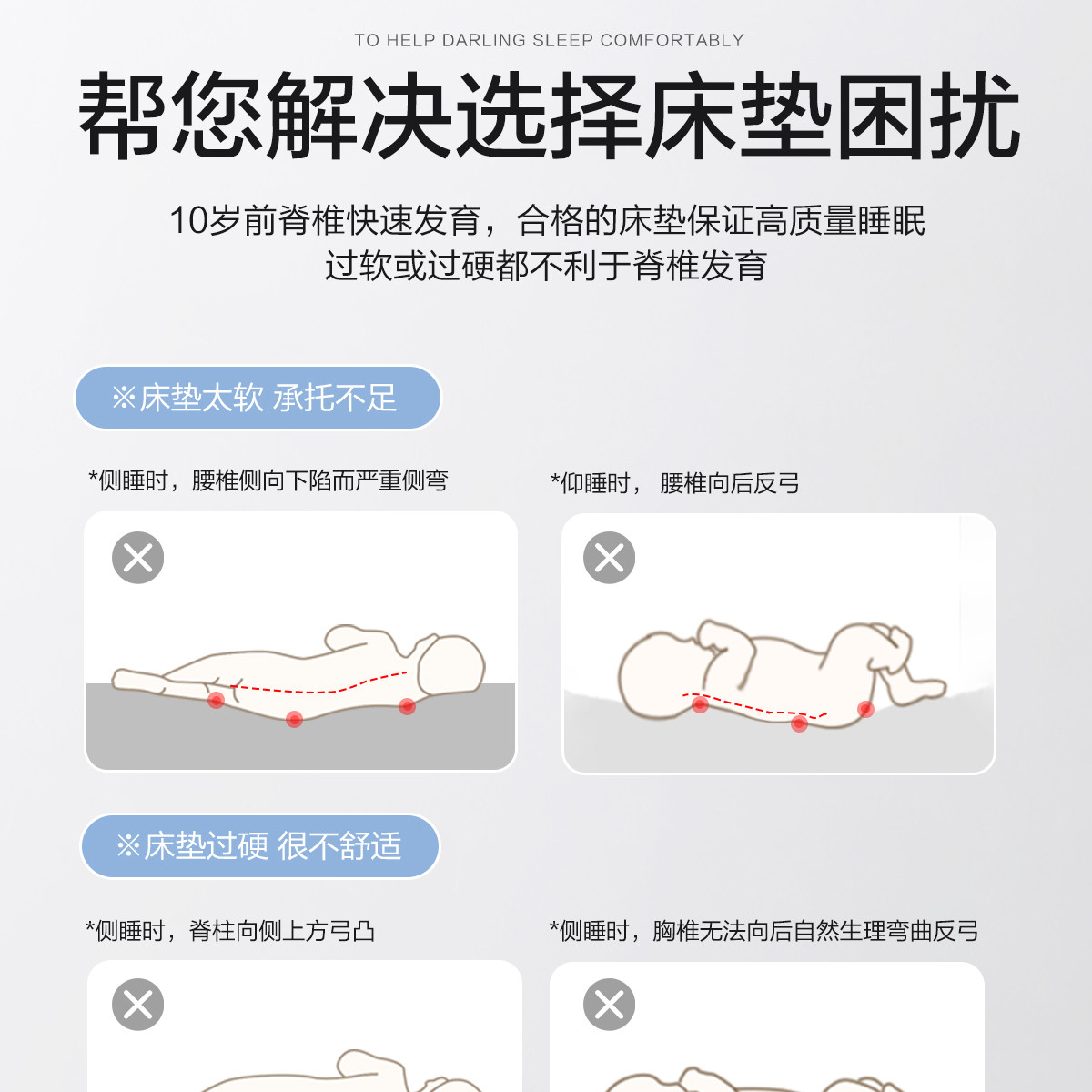 TO HELP DARLING SLEEP COMFORTABLY

帮您解决选择床垫困扰

10岁前脊椎快速发育，合格的床垫保证高质量睡眠
过软或过硬都不利于脊椎发育

※床垫太软 承托不足

*侧睡时，腰椎侧向下陷而严重侧弯

*仰睡时， 腰椎向后反弓

※床垫过硬 很不舒适

*侧睡时，脊柱向侧上方弓凸

*侧睡时，胸椎无法向后自然生理弯曲反弓